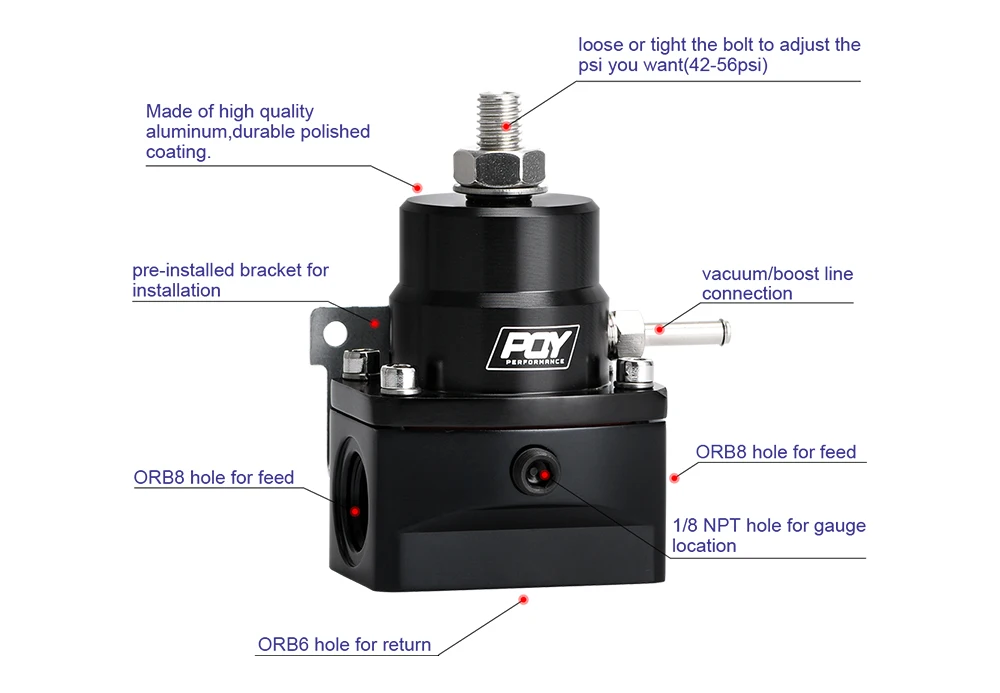 loose or tight the bolt to adjust the psi you want(42-56psi)

Made of high quality aluminum,durable polished coating.

pre-installed bracket for installation

vacuum/boost line connection

PQY PERFORMANCE

ORB8 hole for feed

ORB8 hole for feed

1/8 NPT hole for gauge location

ORB6 hole for return