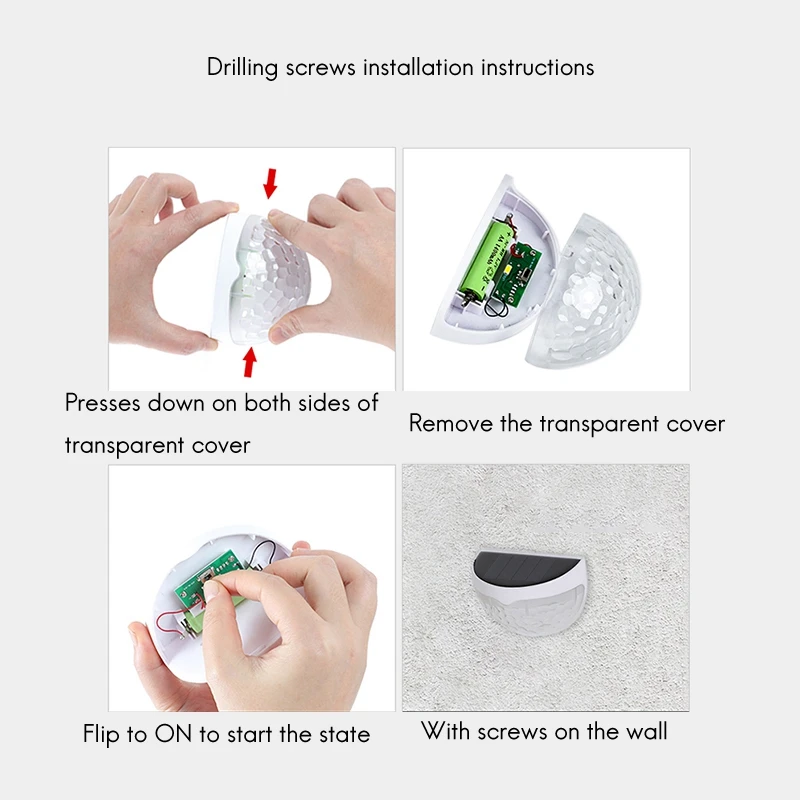 Drilling screws installation instructions

Presses down on both sides of transparent cover

Remove the transparent cover

Flip to ON to start the state

With screws on the wall