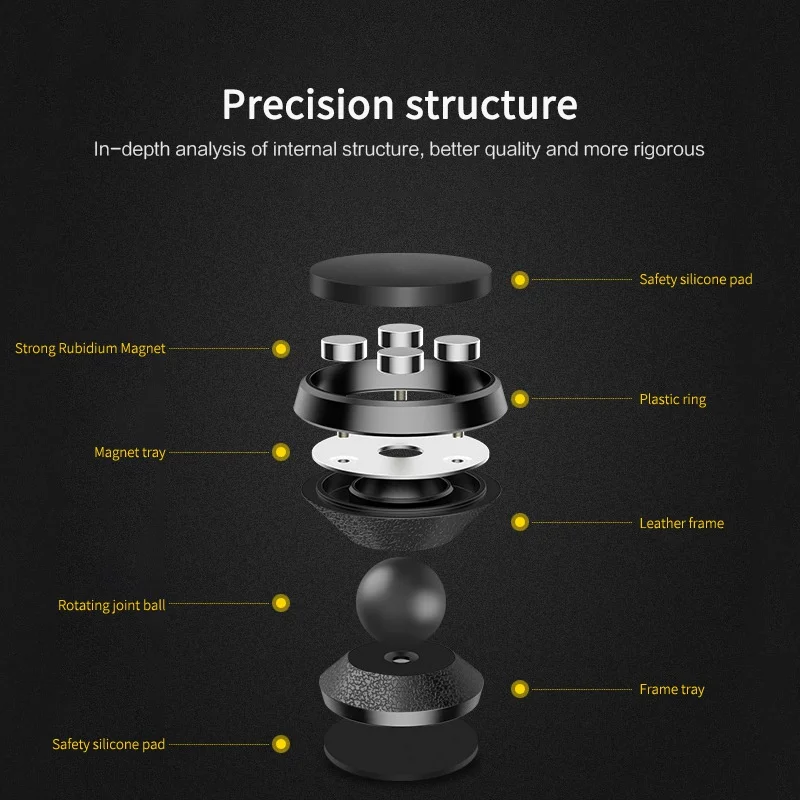 Precision structure

In-depth analysis of internal structure, better quality and more rigorous

Safety silicone pad

Strong Rubidium Magnet

Plastic ring

Magnet tray

Leather frame

Rotating joint ball

Frame tray

Safety silicone pad