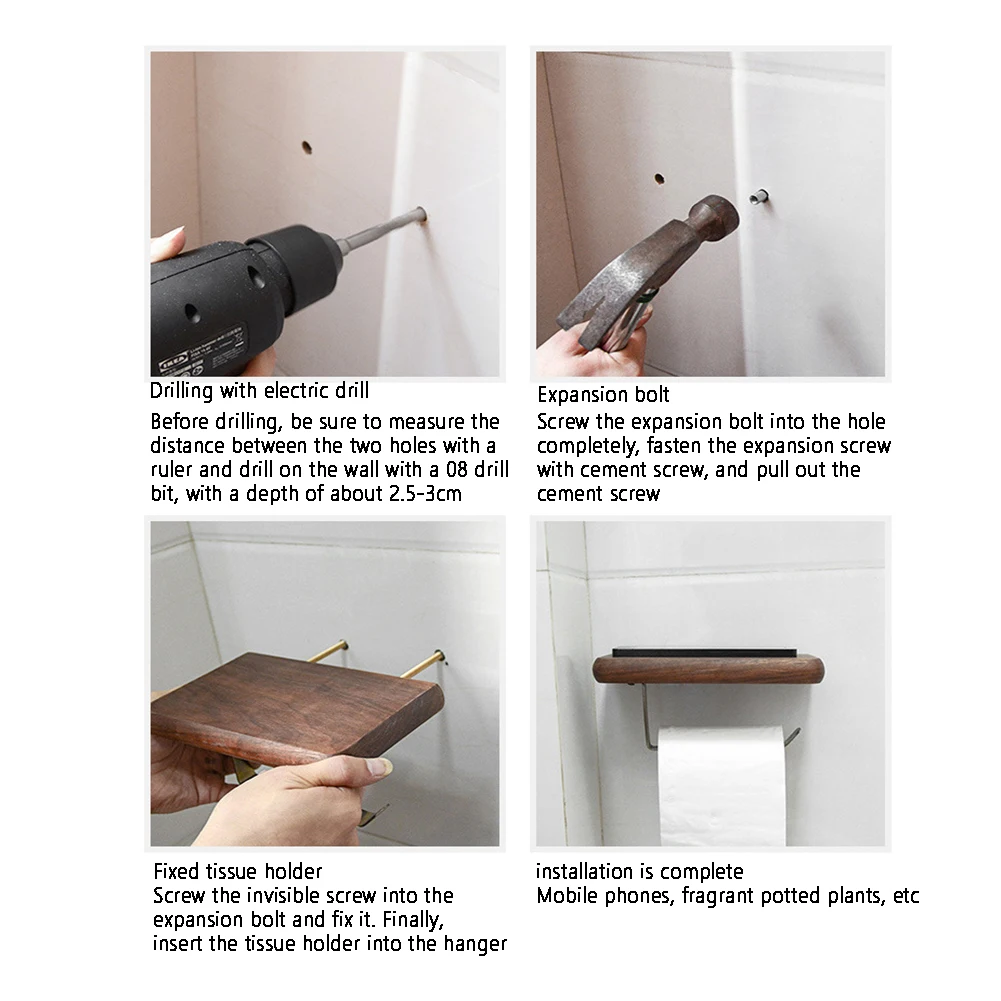 Drilling with electric drill

Before drilling, be sure to measure the distance between the two holes with a ruler and drill on the wall with a 08 drill bit, with a depth of about 2.5-3cm

Expansion bolt

Screw the expansion bolt into the hole completely, fasten the expansion screw with cement screw, and pull out the cement screw

Fixed tissue holder

Screw the invisible screw into the expansion bolt and fix it. Finally, insert the tissue holder into the hanger

installation is complete

Mobile phones, fragrant potted plants, etc