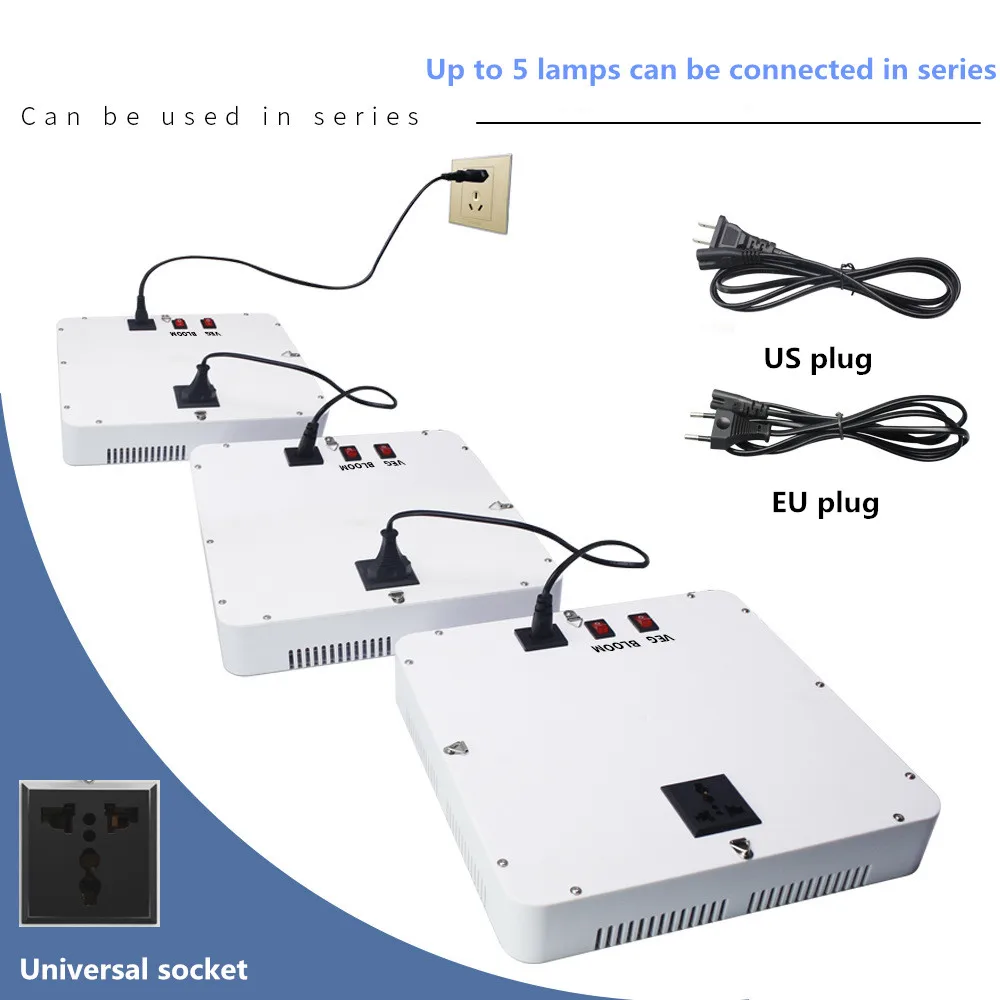 Up to 5 lamps can be connected in series

Can be used in series

VEG BLOOM

VEG BLOOM

VEG BLOOM

US plug

EU plug

Universal socket