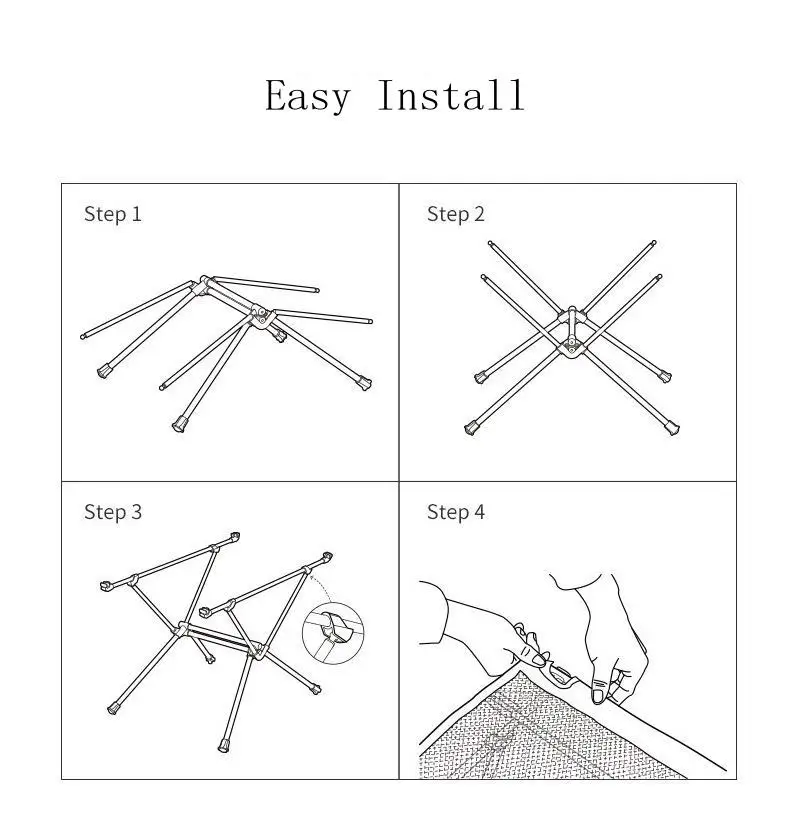 Easy Install

Step 1

Step 2

Step 3

Step 4