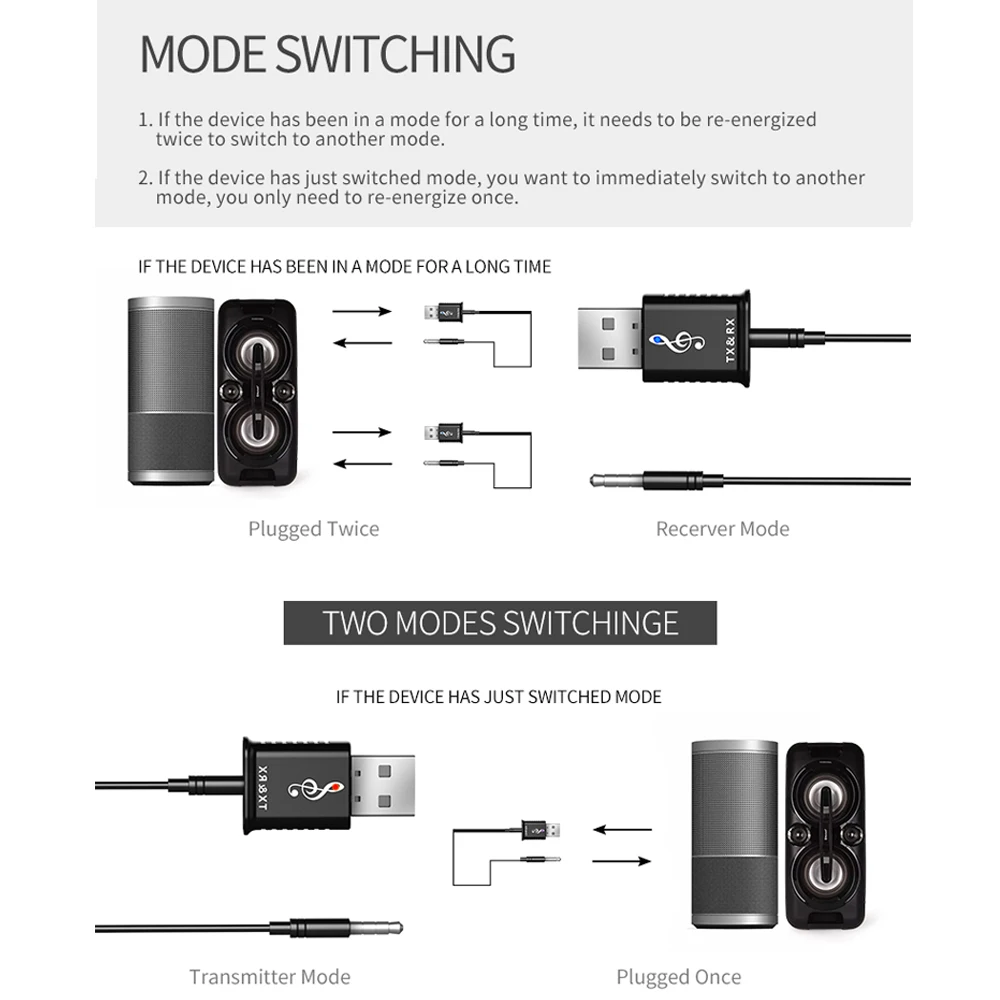 MODE SWITCHING

1. If the device has been in a mode for a long time, it needs to be re-energized twice to switch to another mode.

2. If the device has just switched mode, you want to immediately switch to another mode, you only need to re-energize once.

IF THE DEVICE HAS BEEN IN A MODE FOR A LONG TIME

TX&RX

Plugged Twice

Recerver Mode

TWO MODES SWITCHINGE

IF THE DEVICE HAS JUST SWITCHED MODE

TX&RX

Transmitter Mode

Plugged Once