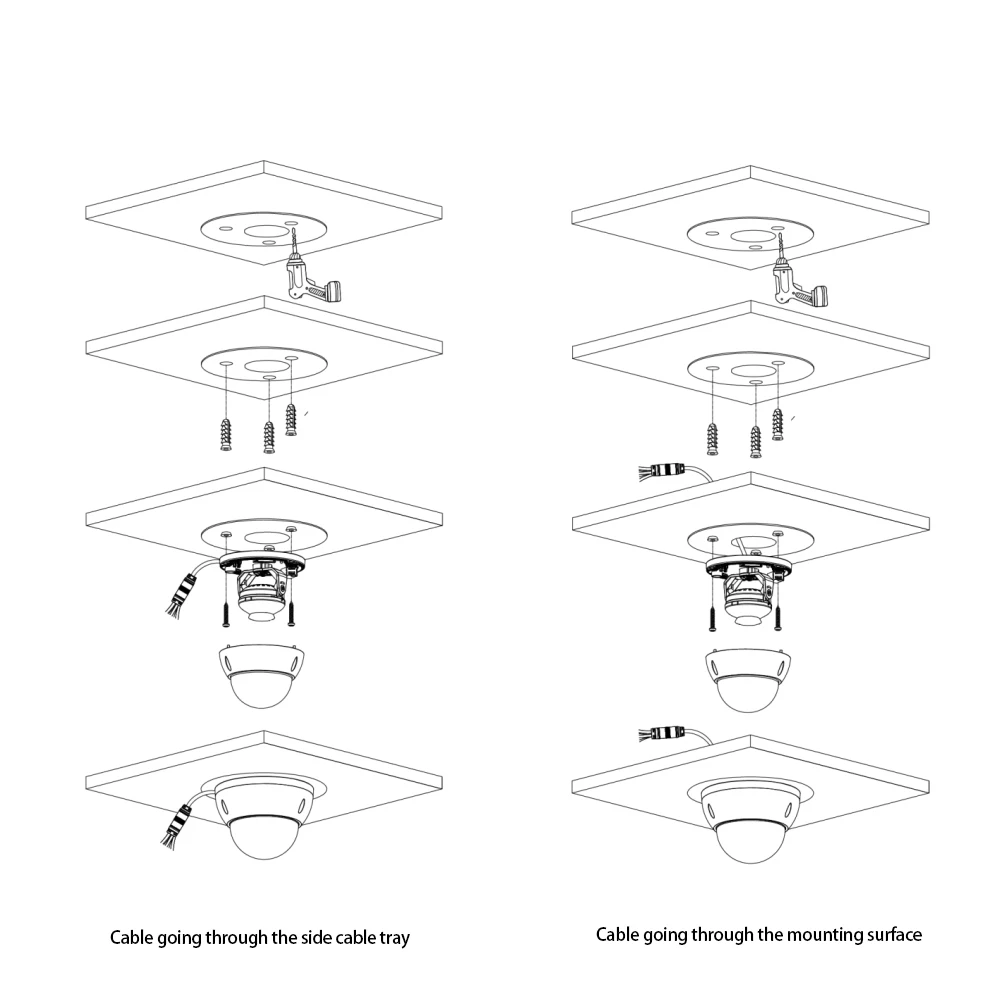 Cable going through the side cable tray

Cable going through the mounting surface