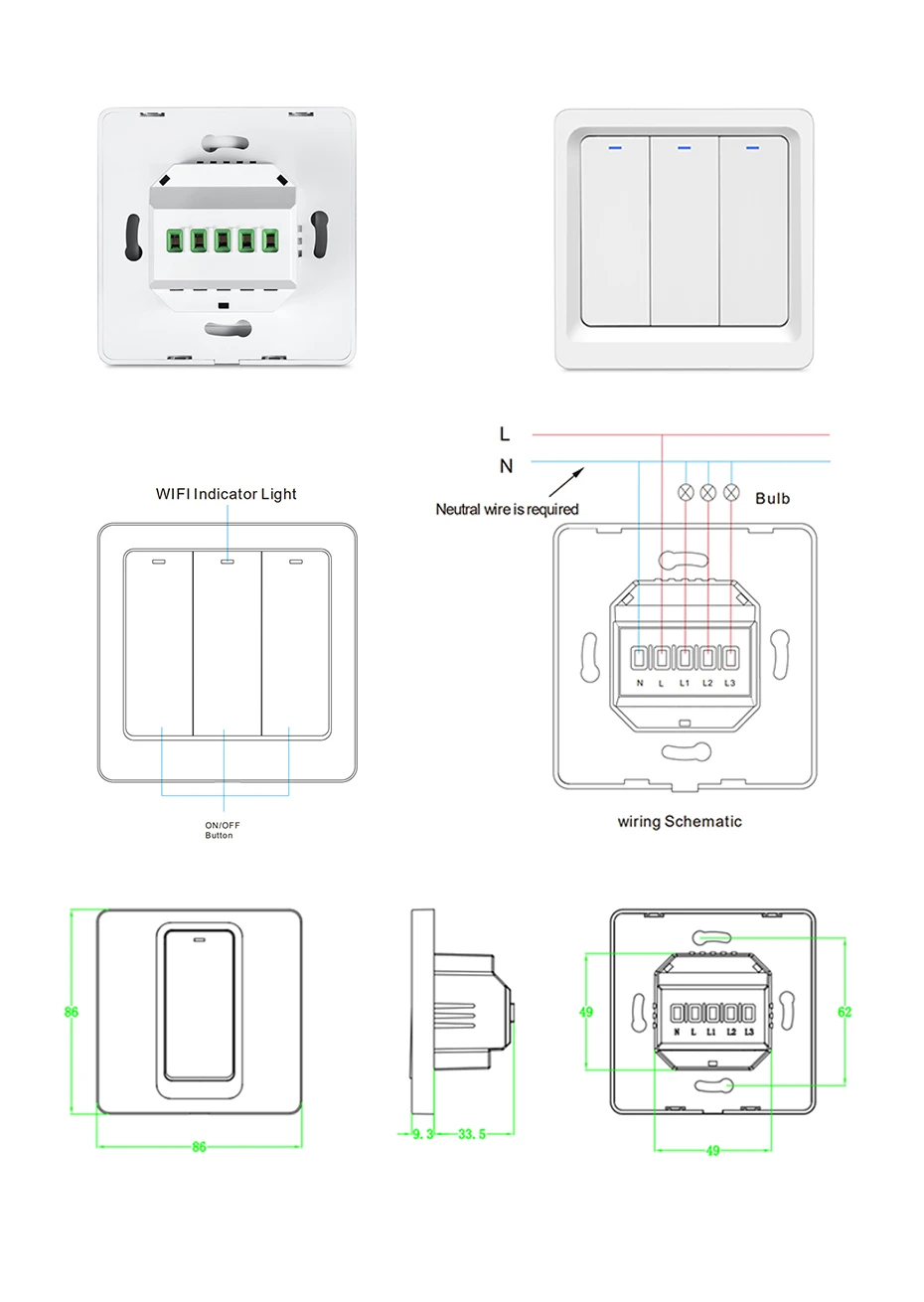 L
N
WIFI Indicator Light
Neutral wire is required
Bulb
N L L1 L2 L3
ON/OFF Button
wiring Schematic
86
86
9.3
33.5
49
62
N L L1 L2 L3
49