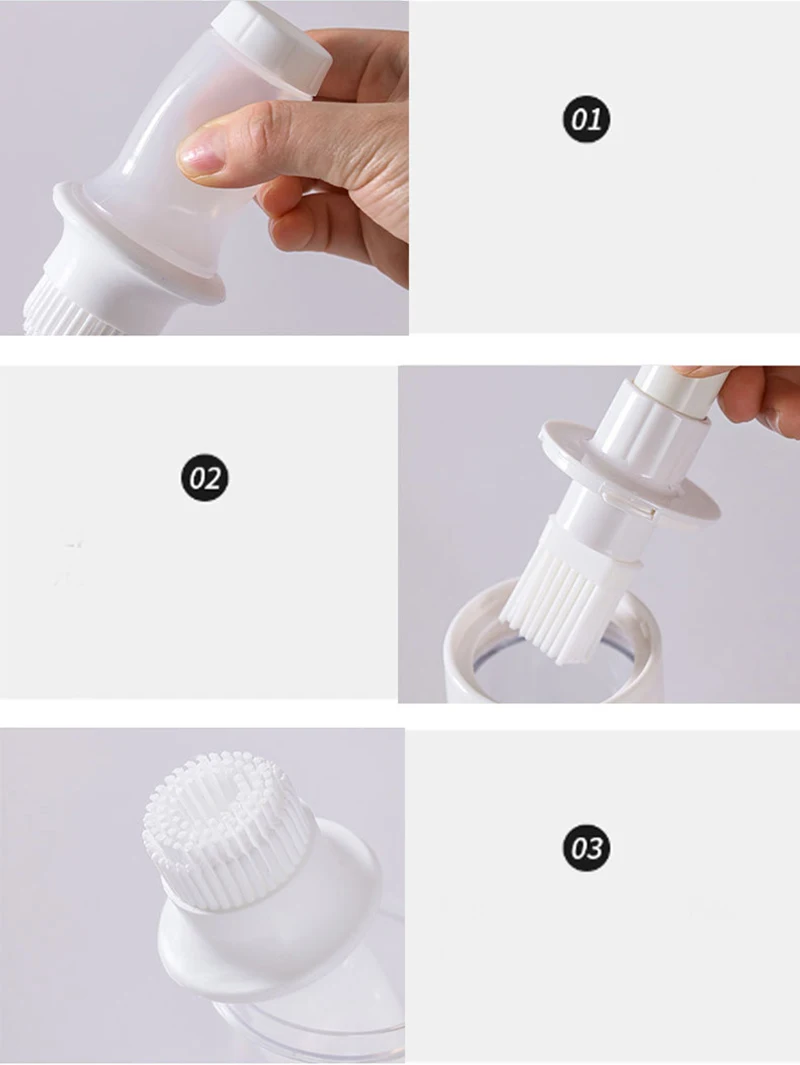 01

02

03