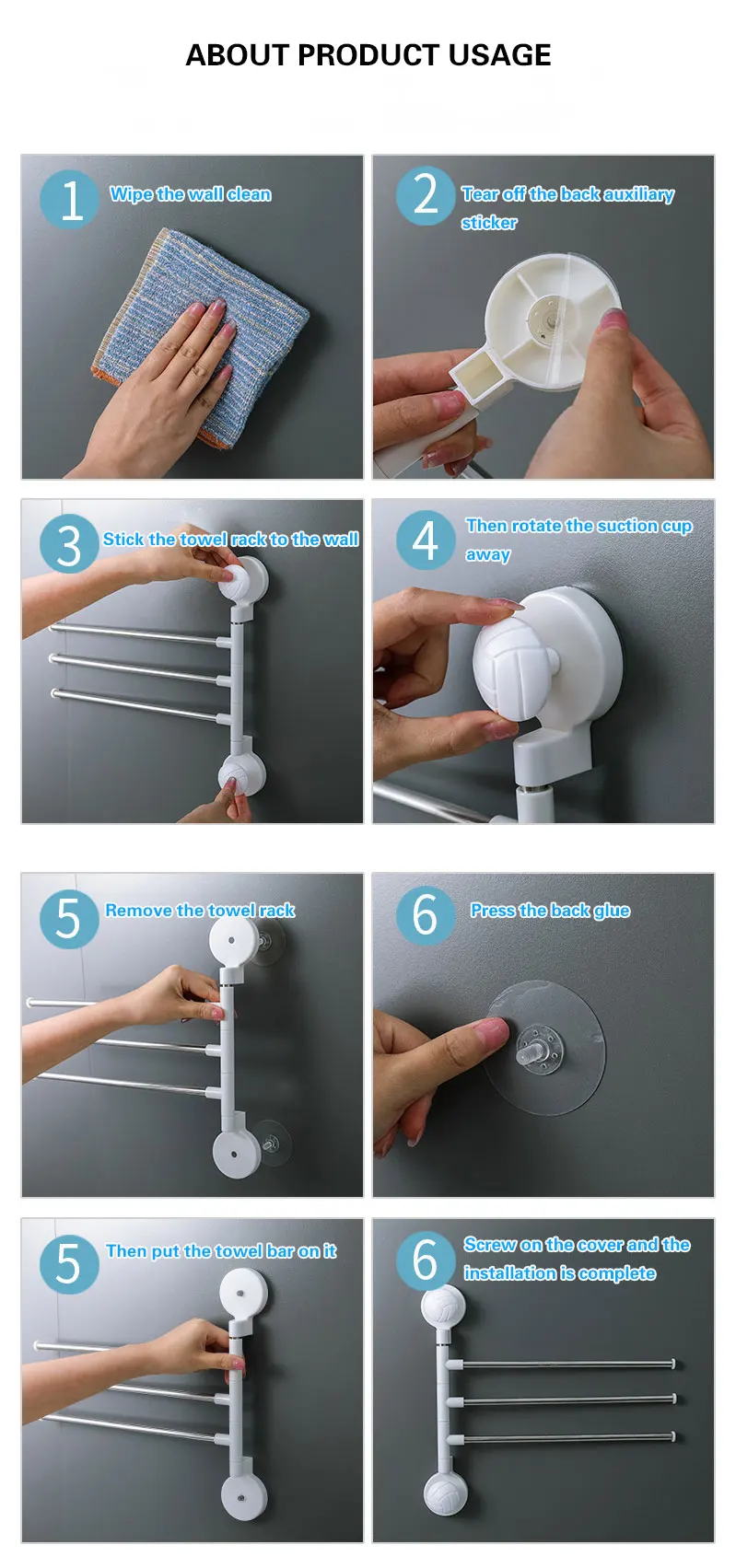 ABOUT PRODUCT USAGE

1 Wipe the wall clean

2 Tear off the back auxiliary sticker

3 Stick the towel rack to the wall

4 Then rotate the suction cup away

5 Remove the towel rack

6 Press the back glue

5 Then put the towel bar on it

6 Screw on the cover and the installation is complete