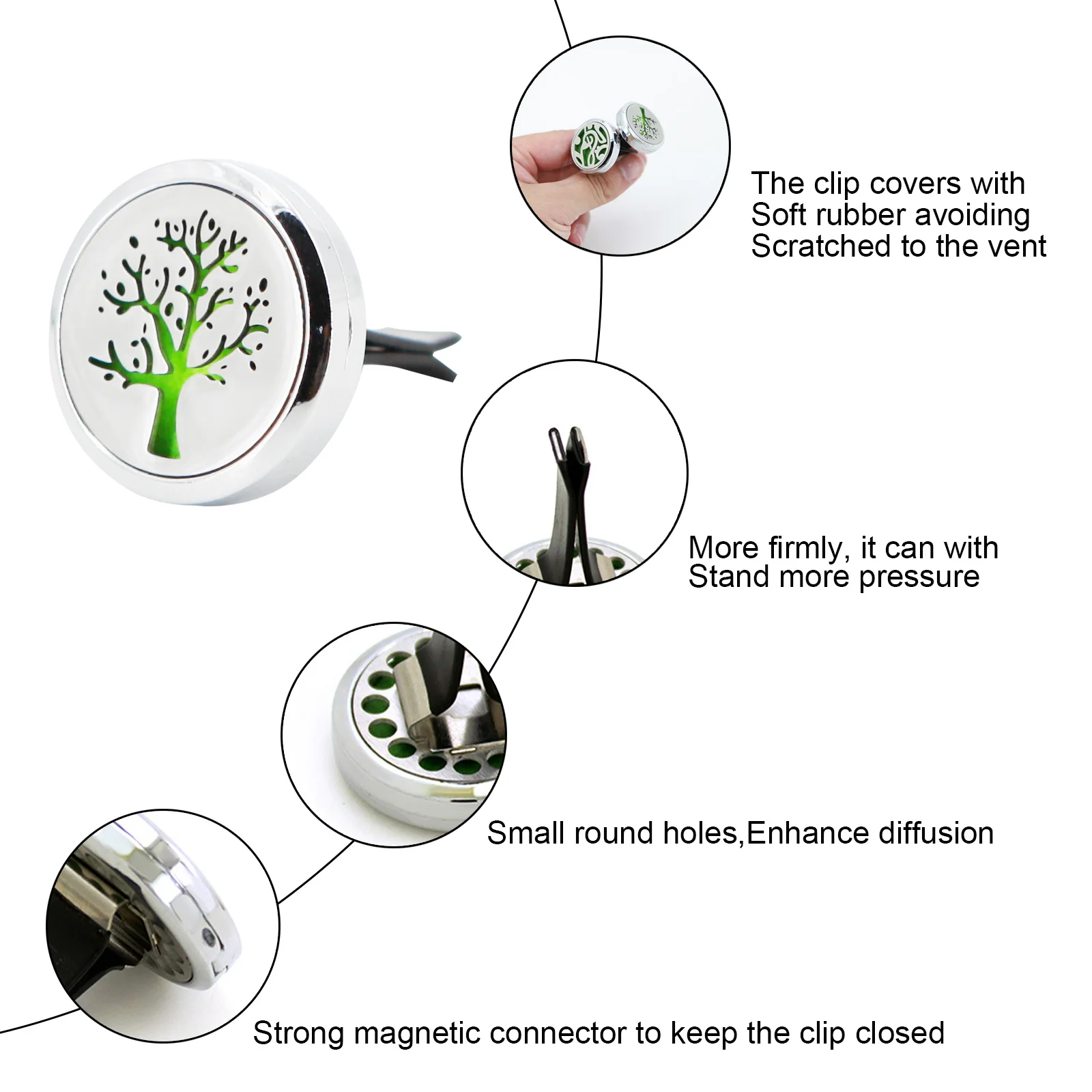 The clip covers with
Soft rubber avoiding
Scratched to the vent

More firmly, it can with
Stand more pressure

Small round holes,Enhance diffusion

Strong magnetic connector to keep the clip closed