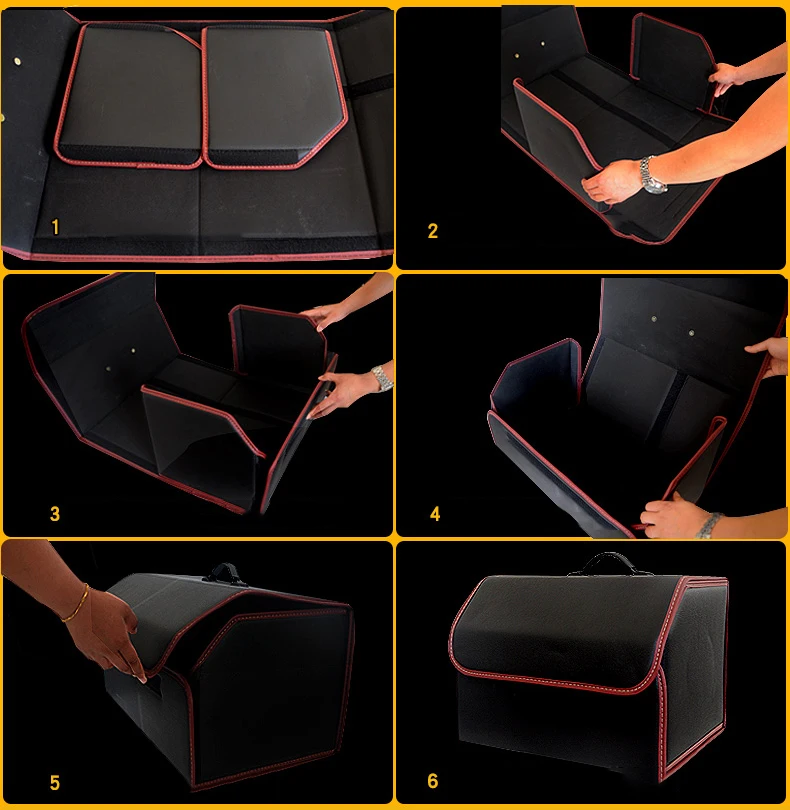 1

2

3

4

5

6