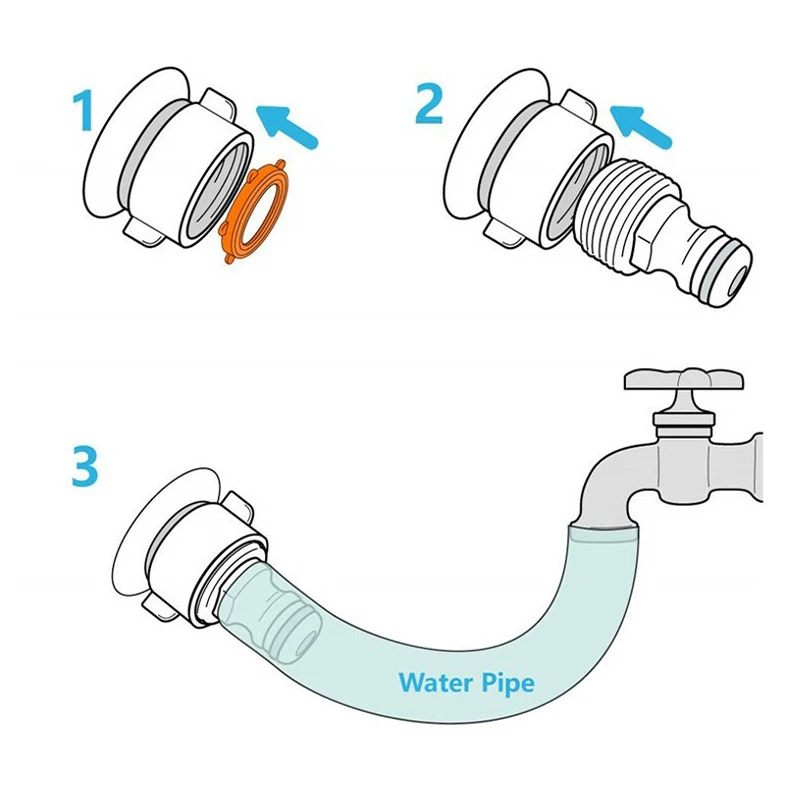 1

2

3

Water Pipe