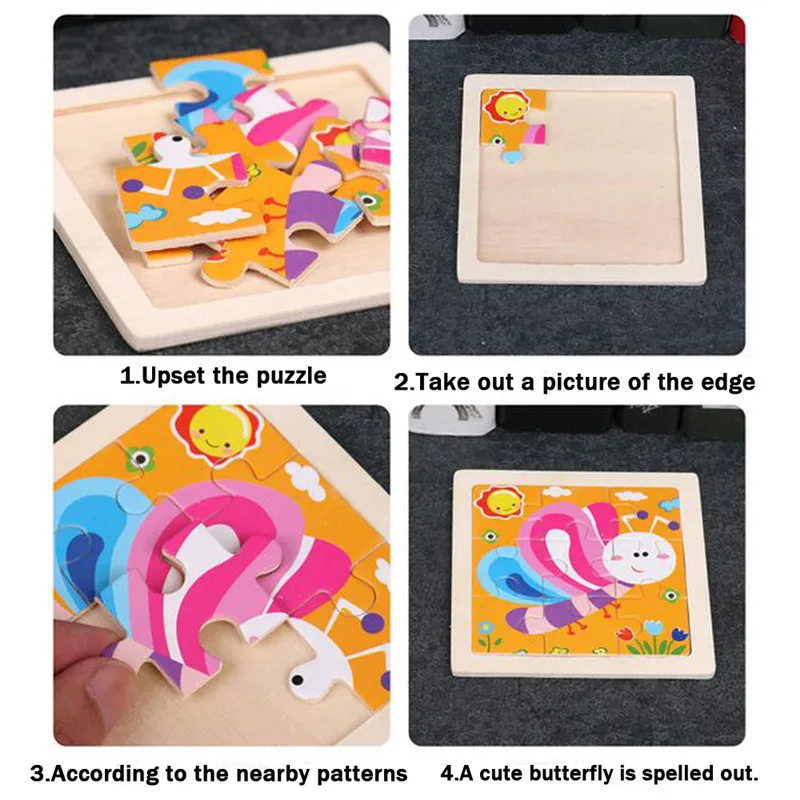 1.Upset the puzzle

2.Take out a picture of the edge

3.According to the nearby patterns

4.A cute butterfly is spelled out.