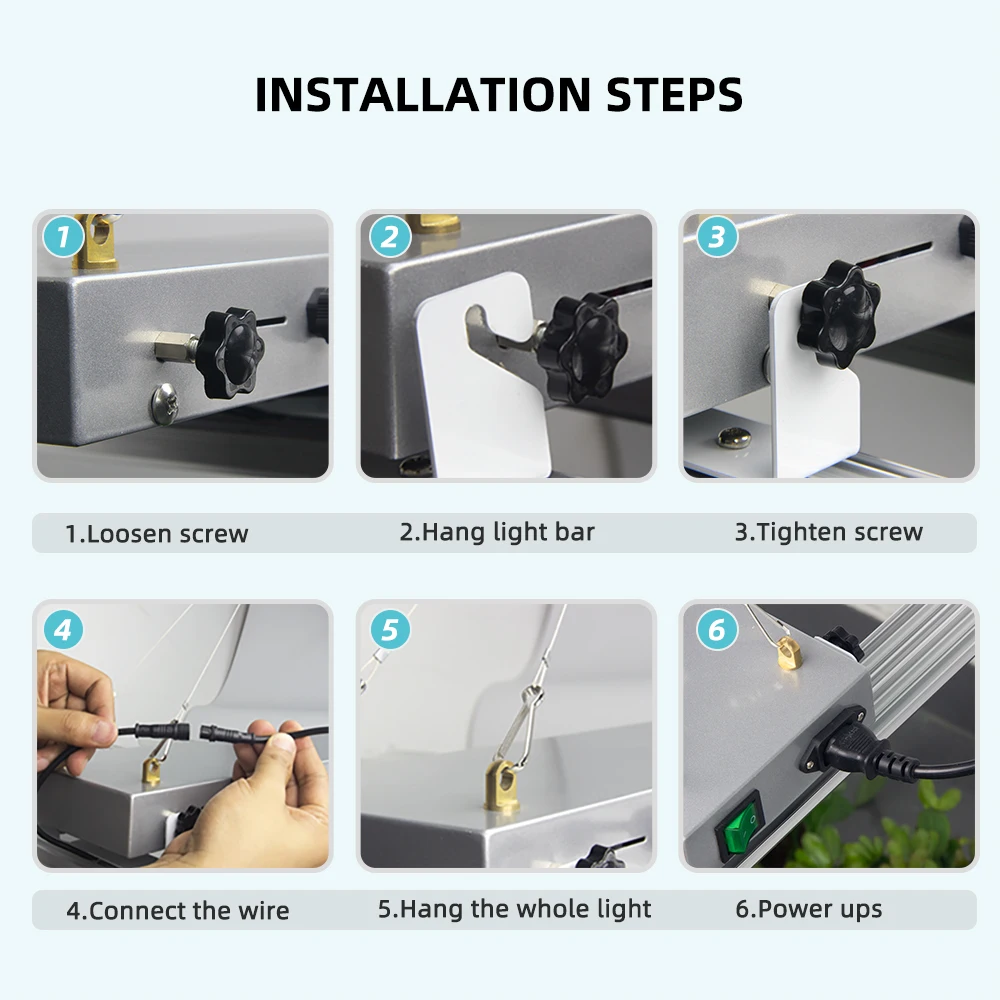 INSTALLATION STEPS

1

2

3

1.Loosen screw

2.Hang light bar

3.Tighten screw

4

5

6

4.Connect the wire

5.Hang the whole light

6.Power ups