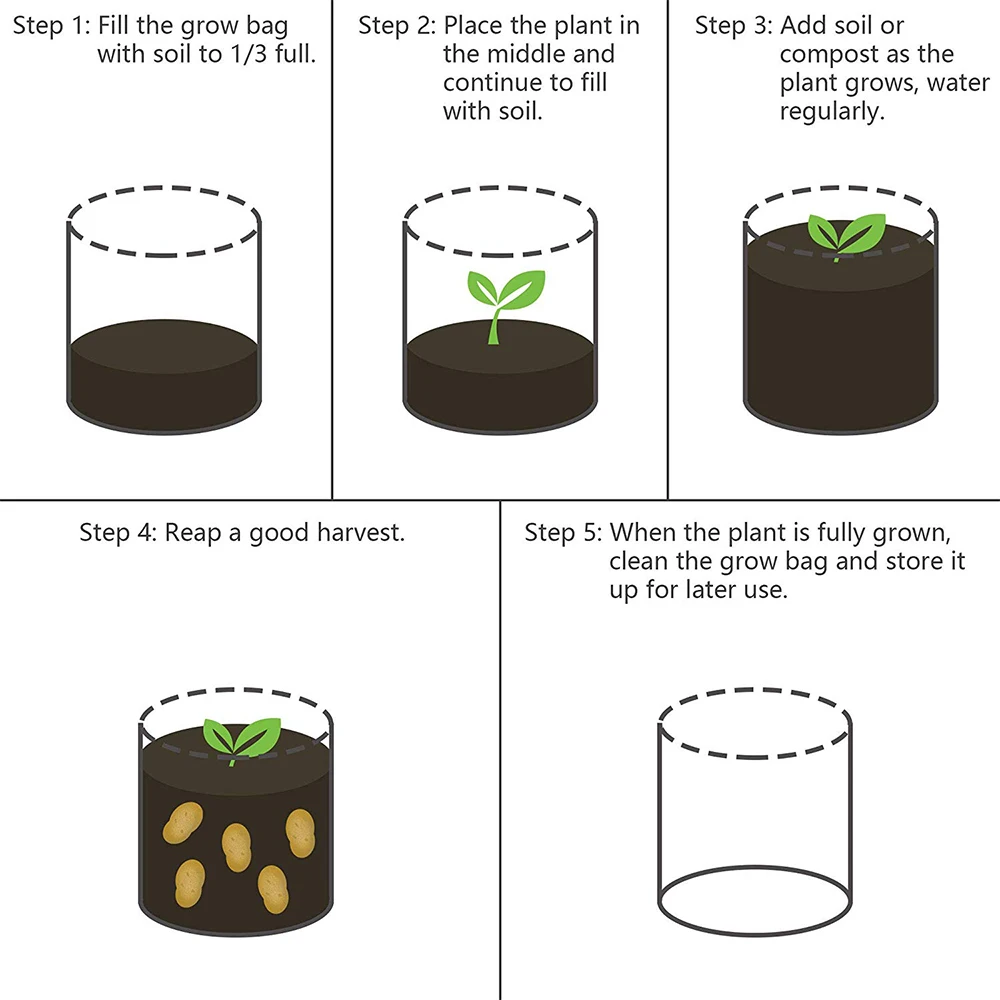 Step 1: Fill the grow bag with soil to 1/3 full.

Step 2: Place the plant in the middle and continue to fill with soil.

Step 3: Add soil or compost as the plant grows, water regularly.

Step 4: Reap a good harvest.

Step 5: When the plant is fully grown, clean the grow bag and store it up for later use.