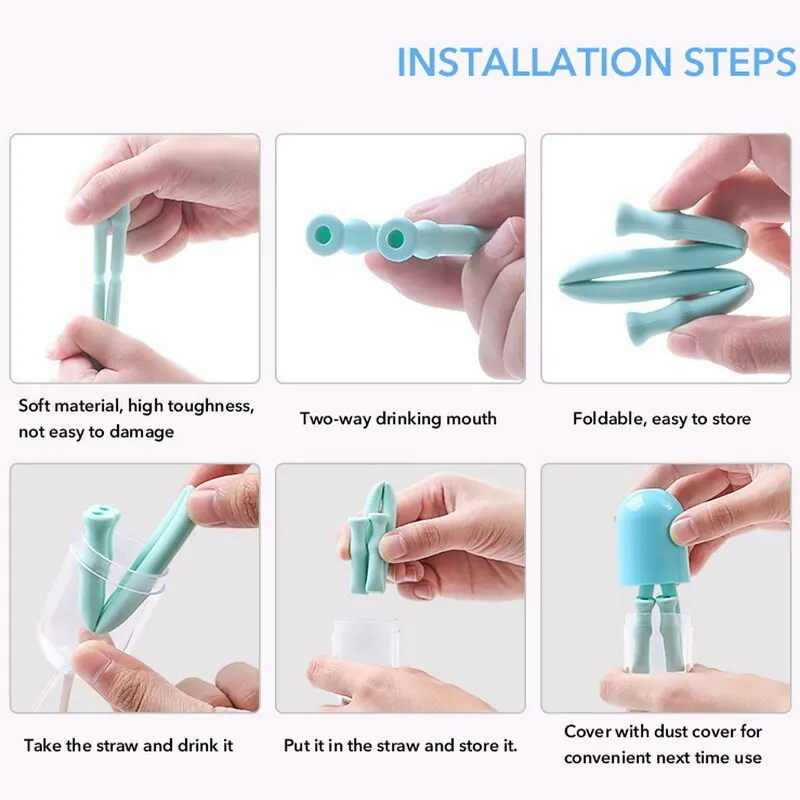 INSTALLATION STEPS

Soft material, high toughness, not easy to damage

Two-way drinking mouth

Foldable, easy to store

Take the straw and drink it

Put it in the straw and store it.

Cover with dust cover for convenient next time use