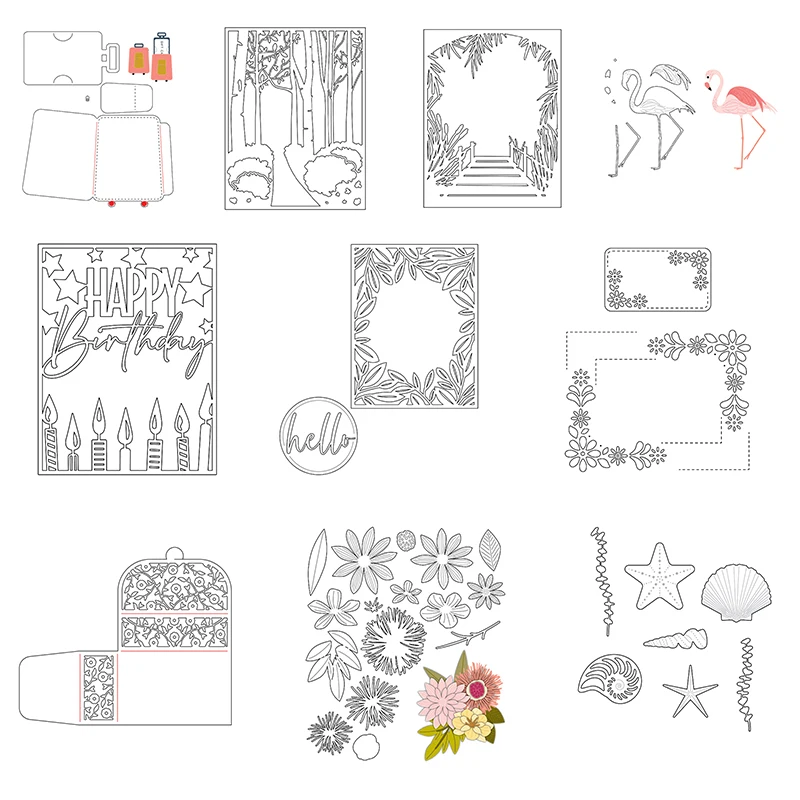 HAPPY
Birthday

hello