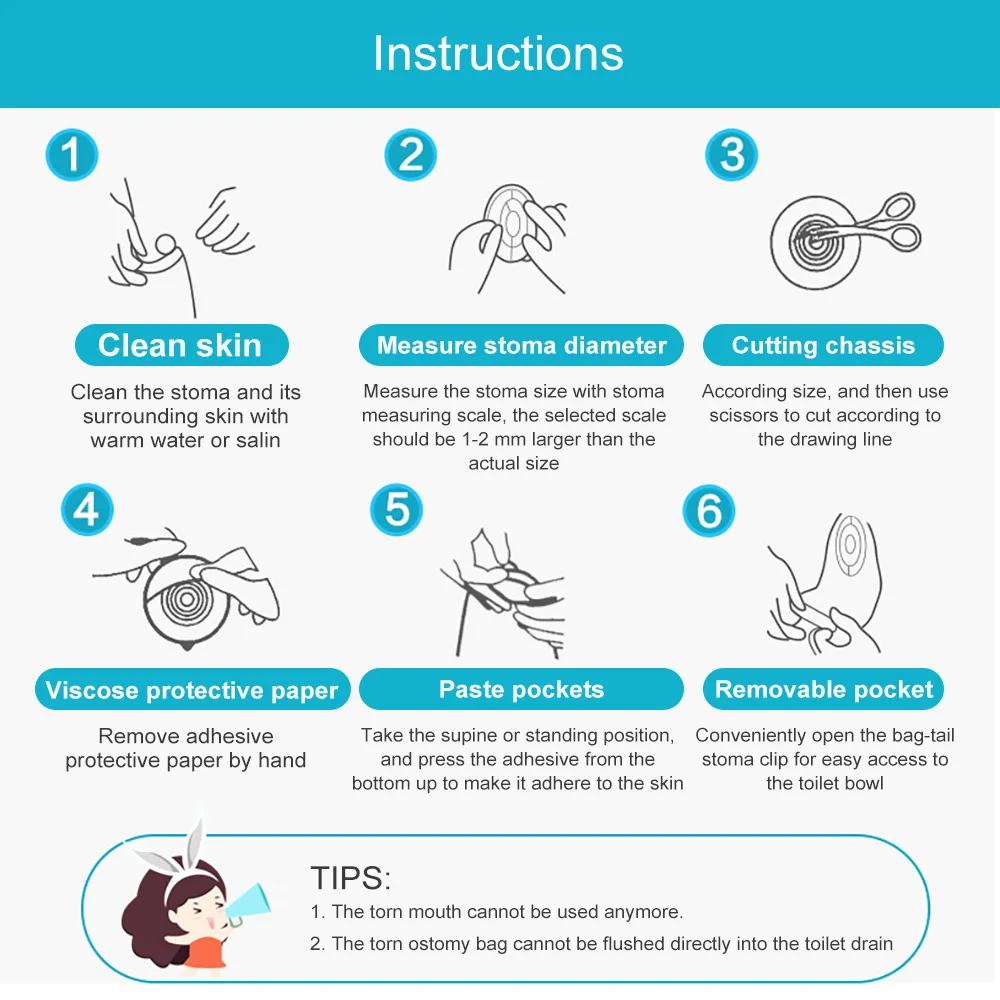 Instructions

1

Clean skin

Clean the stoma and its surrounding skin with warm water or salin

2

Measure stoma diameter

Measure the stoma size with stoma measuring scale, the selected scale should be 1-2 mm larger than the actual size

3

Cutting chassis

According size, and then use scissors to cut according to the drawing line

4

Viscose protective paper

Remove adhesive protective paper by hand

5

Paste pockets

Take the supine or standing position, and press the adhesive from the bottom up to make it adhere to the skin

6

Removable pocket

Conveniently open the bag-tail stoma clip for easy access to the toilet bowl

TIPS:

1. The torn mouth cannot be used anymore.

2. The torn ostomy bag cannot be flushed directly into the toilet drain