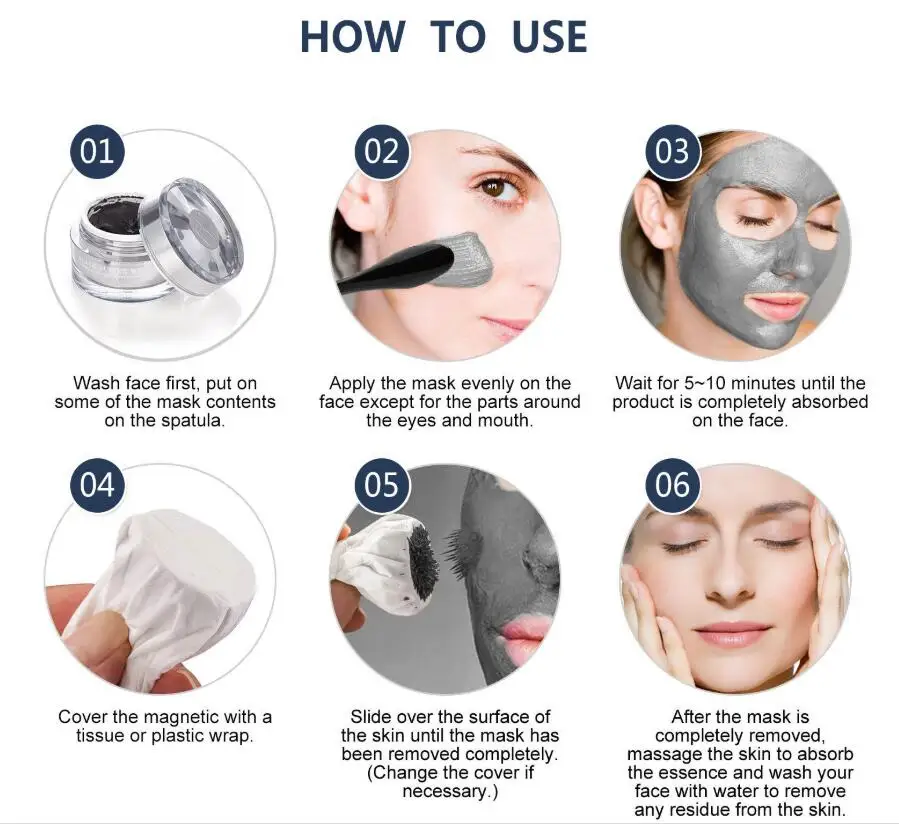 HOW TO USE

01

Wash face first, put on some of the mask contents on the spatula.

02

Apply the mask evenly on the face except for the parts around the eyes and mouth.

03

Wait for 5~10 minutes until the product is completely absorbed on the face.

04

Cover the magnetic with a tissue or plastic wrap.

05

Slide over the surface of the skin until the mask has been removed completely. (Change the cover if necessary.)

06

After the mask is completely removed, massage the skin to absorb the essence and wash your face with water to remove any residue from the skin.