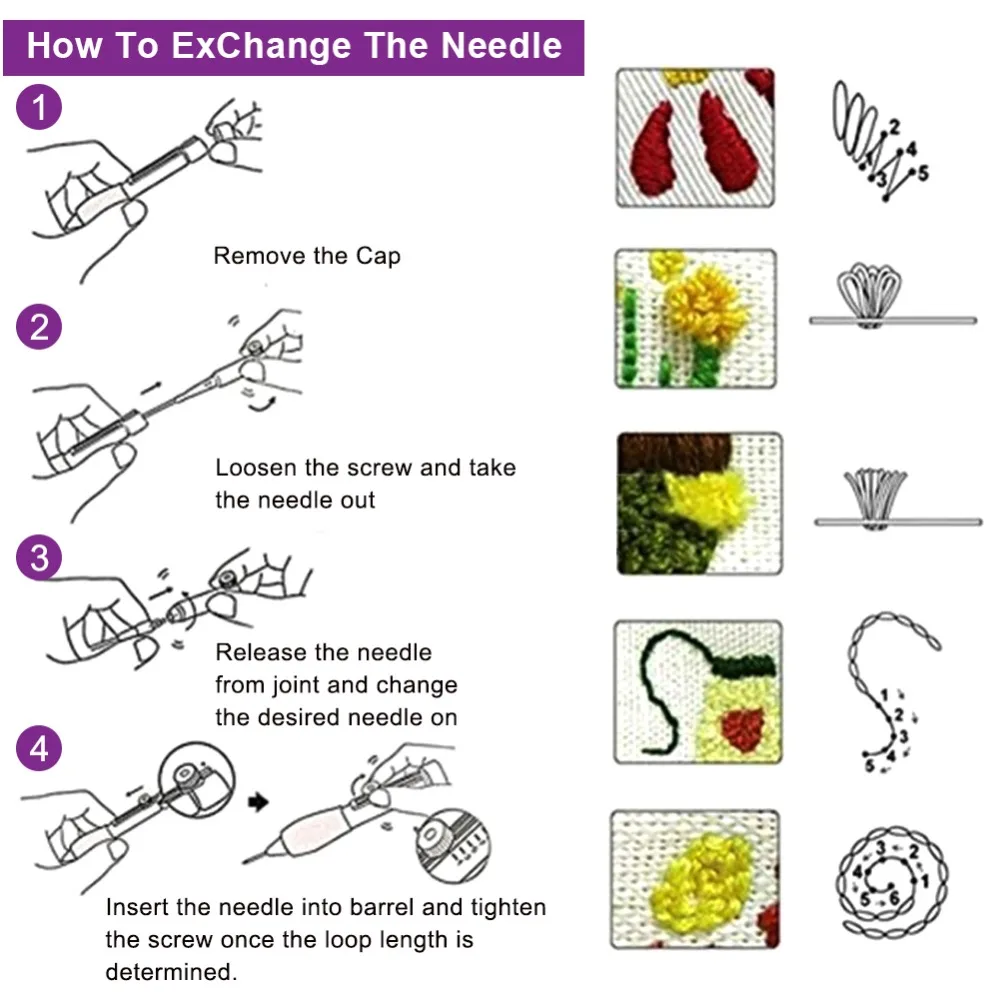 How To ExChange The Needle

1

Remove the Cap

2

Loosen the screw and take the needle out

3

Release the needle from joint and change the desired needle on

4

Insert the needle into barrel and tighten the screw once the loop length is determined.

1 2 3 4 5

1 2 3 4 5

1 2 3 4 5 6