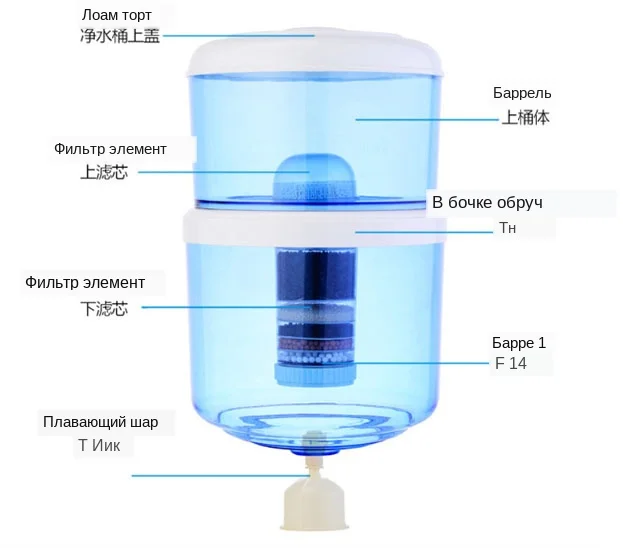 Лоам торт
净水桶上盖

Баррель
上桶体

Фильтр элемент
上滤芯

В бочке обруч
Тн

Фильтр элемент
下滤芯

Барре 1
F 14

Плавающий шар
Т Иик