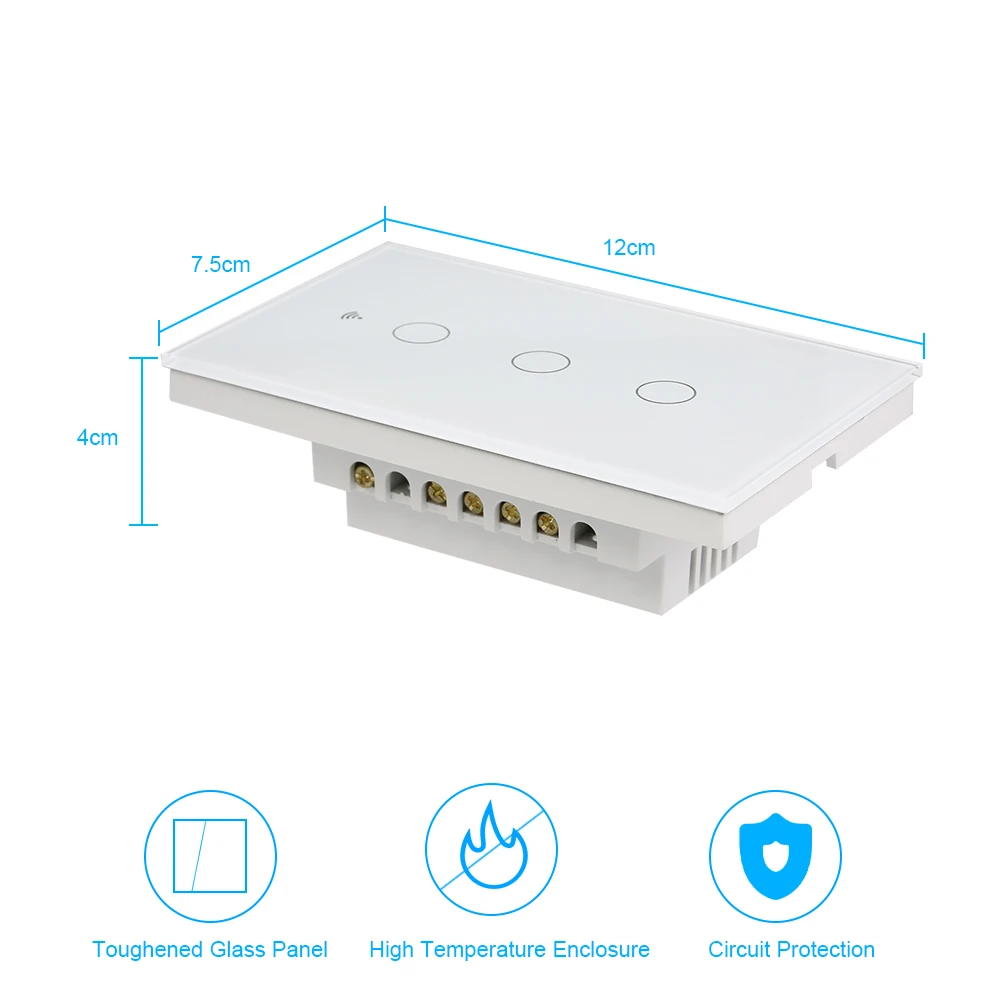 7.5cm

12cm

4cm

Toughened Glass Panel

High Temperature Enclosure

Circuit Protection