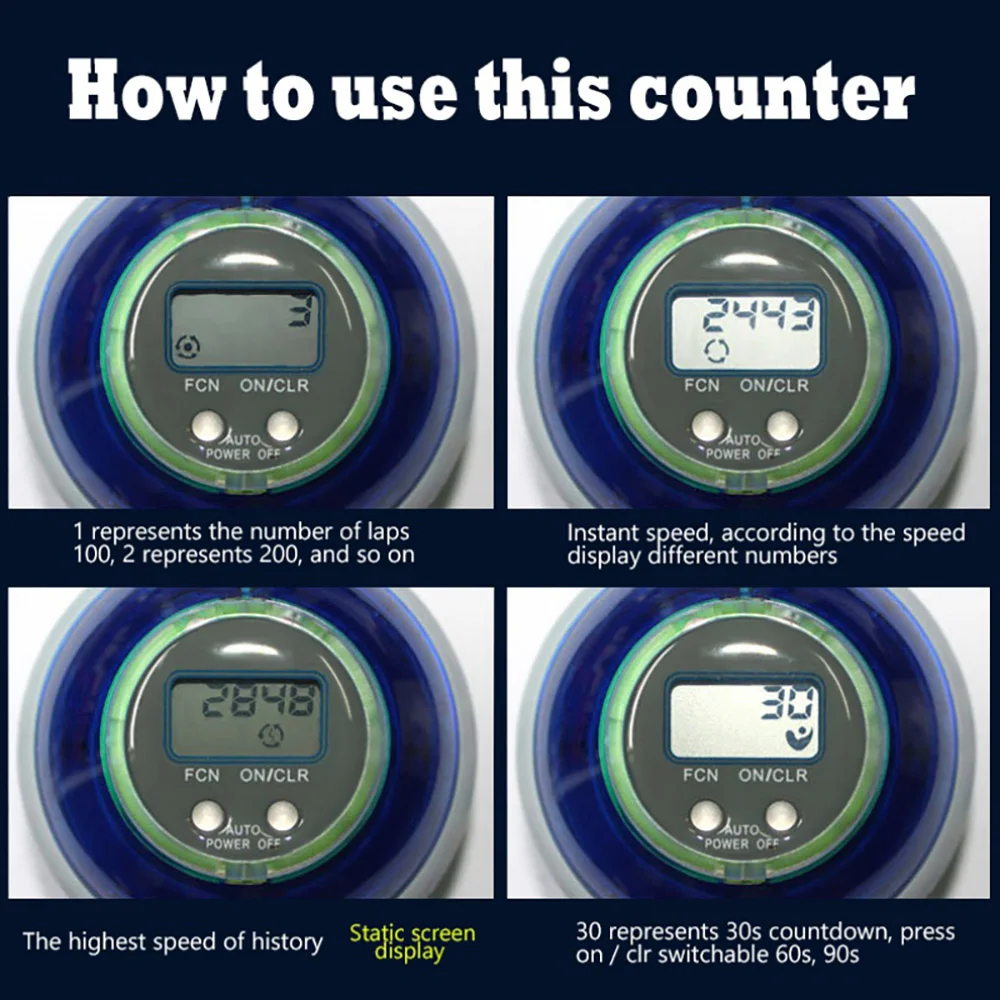 How to use this counter

3

FCN ON/CLR

AUTO POWER OFF

1 represents the number of laps 100, 2 represents 200, and so on

2443

FCN ON/CLR

AUTO POWER OFF

Instant speed, according to the speed display different numbers

2848

FCN ON/CLR

AUTO POWER OFF

The highest speed of history

Static screen display

30

FCN ON/CLR

AUTO POWER OFF

30 represents 30s countdown, press on / clr switchable 60s, 90s