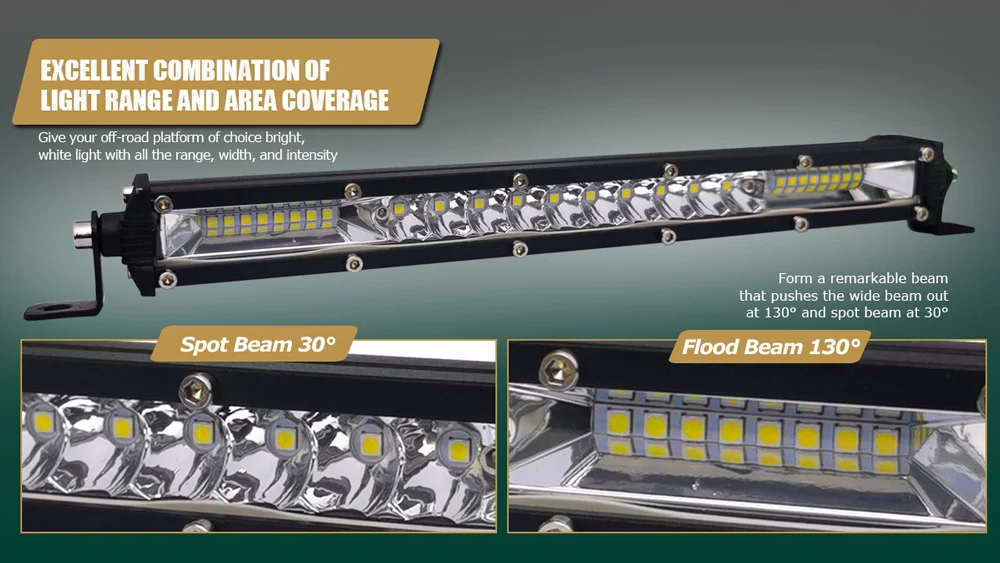 EXCELLENT COMBINATION OF LIGHT RANGE AND AREA COVERAGE

Give your off-road platform of choice bright, white light with all the range, width, and intensity

Form a remarkable beam that pushes the wide beam out at 130° and spot beam at 30°

Spot Beam 30°

Flood Beam 130°