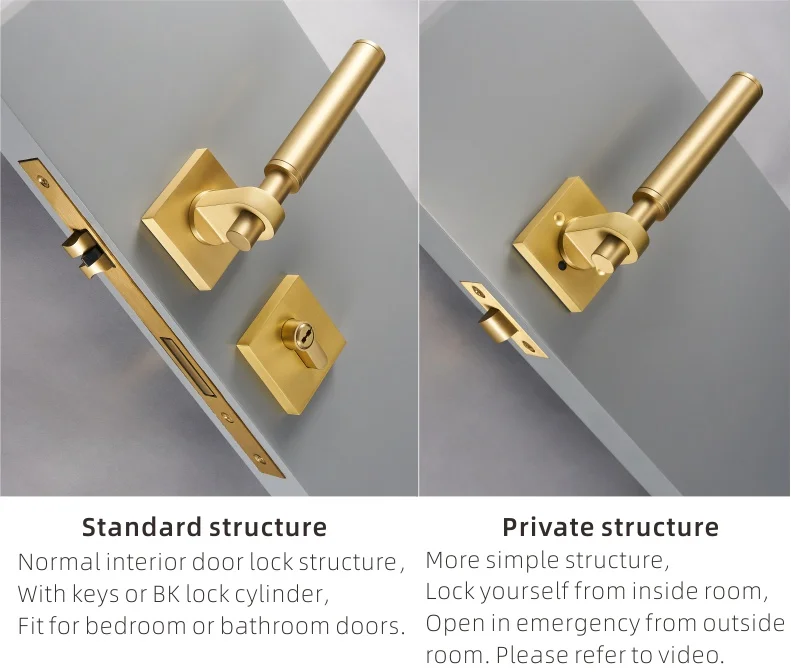 Standard structure
Normal interior door lock structure ,
With keys or BK lock cylinder,
Fit for bedroom or bathroom doors.

Private structure
More simple structure,
Lock yourself from inside room,
Open in emergency from outside room. Please refer to video.