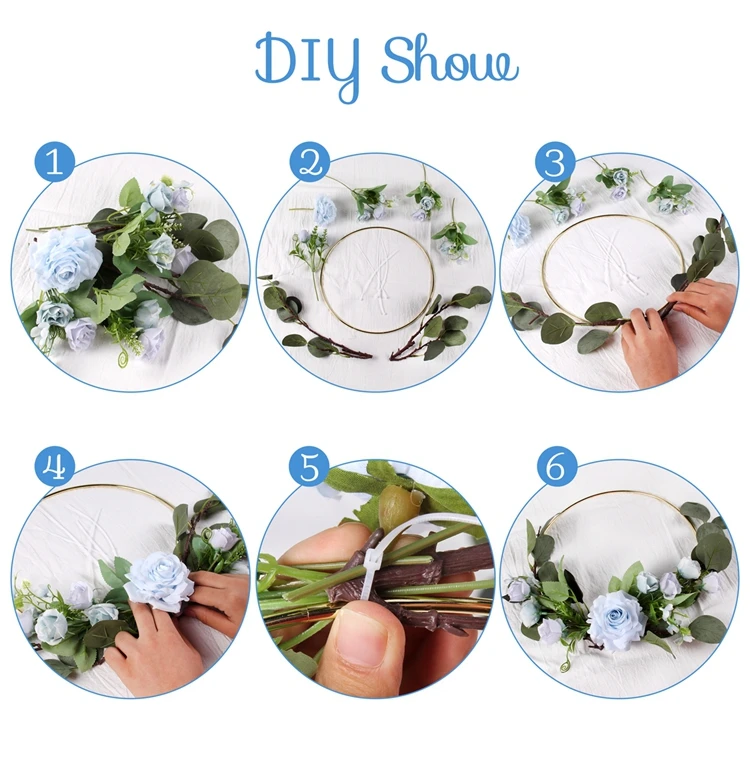 DIY Show

1

2

3

4

5

6