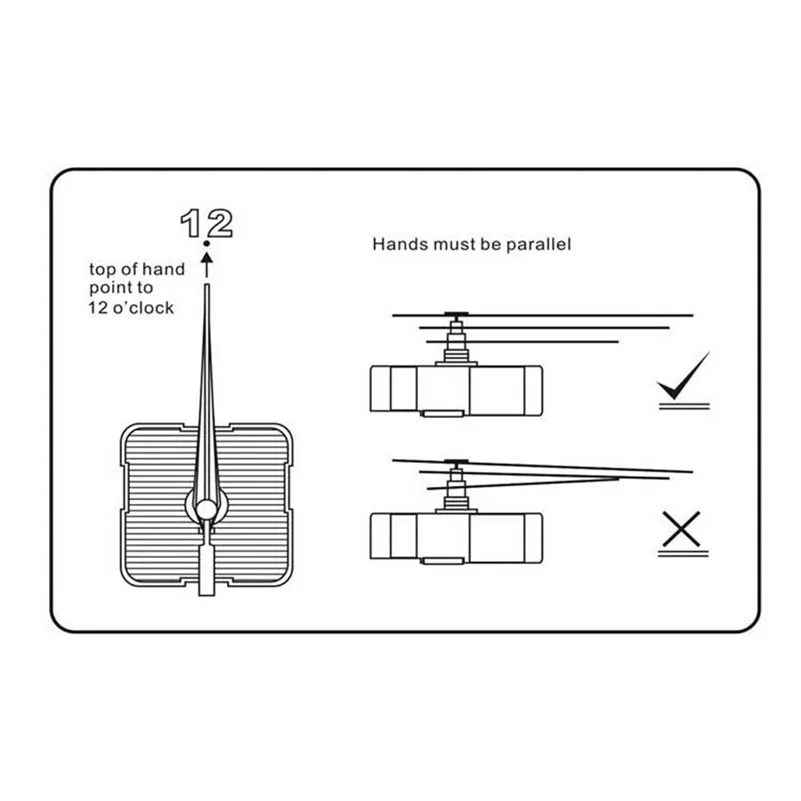 12

top of hand point to 12 o'clock

Hands must be parallel