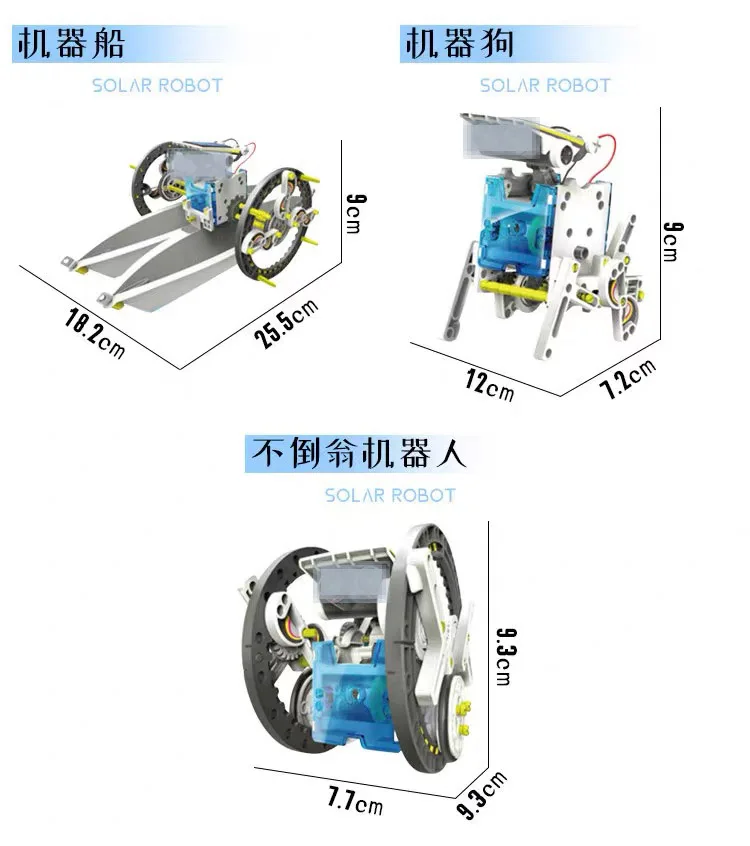 机器船

SOLAR ROBOT

9cm

18.2cm

25.5cm

机器狗

SOLAR ROBOT

9cm

12cm

7.2cm

不倒翁机器人

SOLAR ROBOT

9.3cm

7.7cm

9.3cm