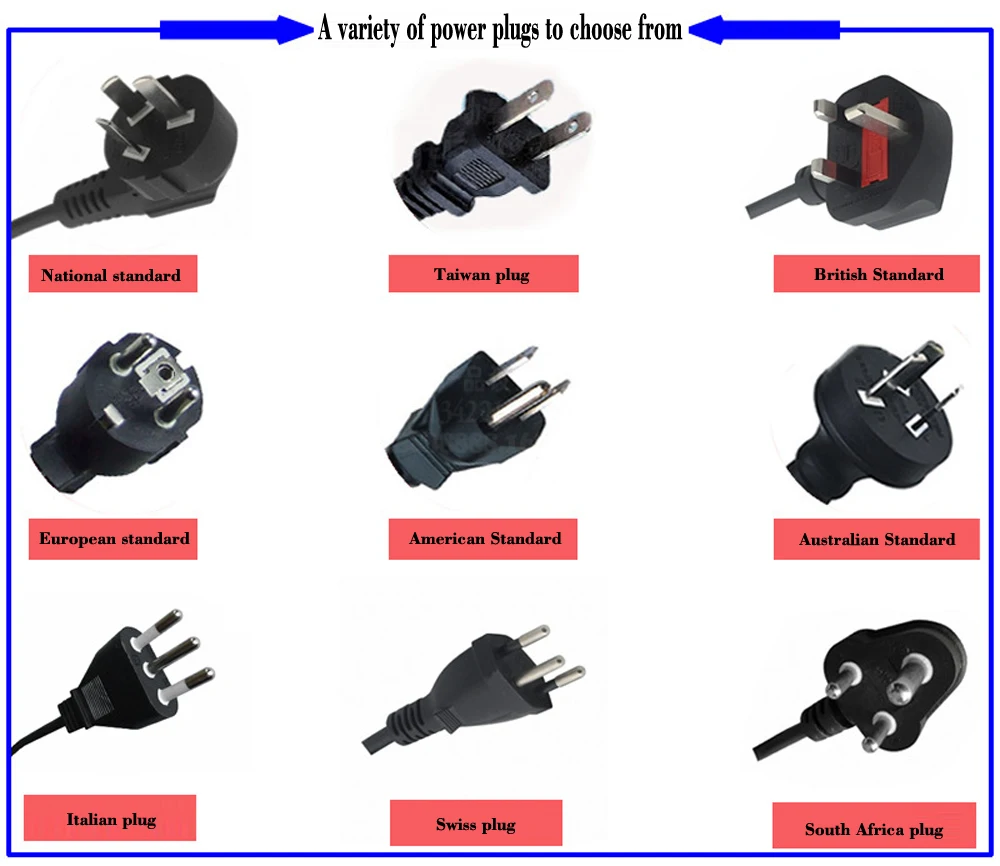 A variety of power plugs to choose from

National standard

Taiwan plug

British Standard

European standard

American Standard

Australian Standard

Italian plug

Swiss plug

South Africa plug