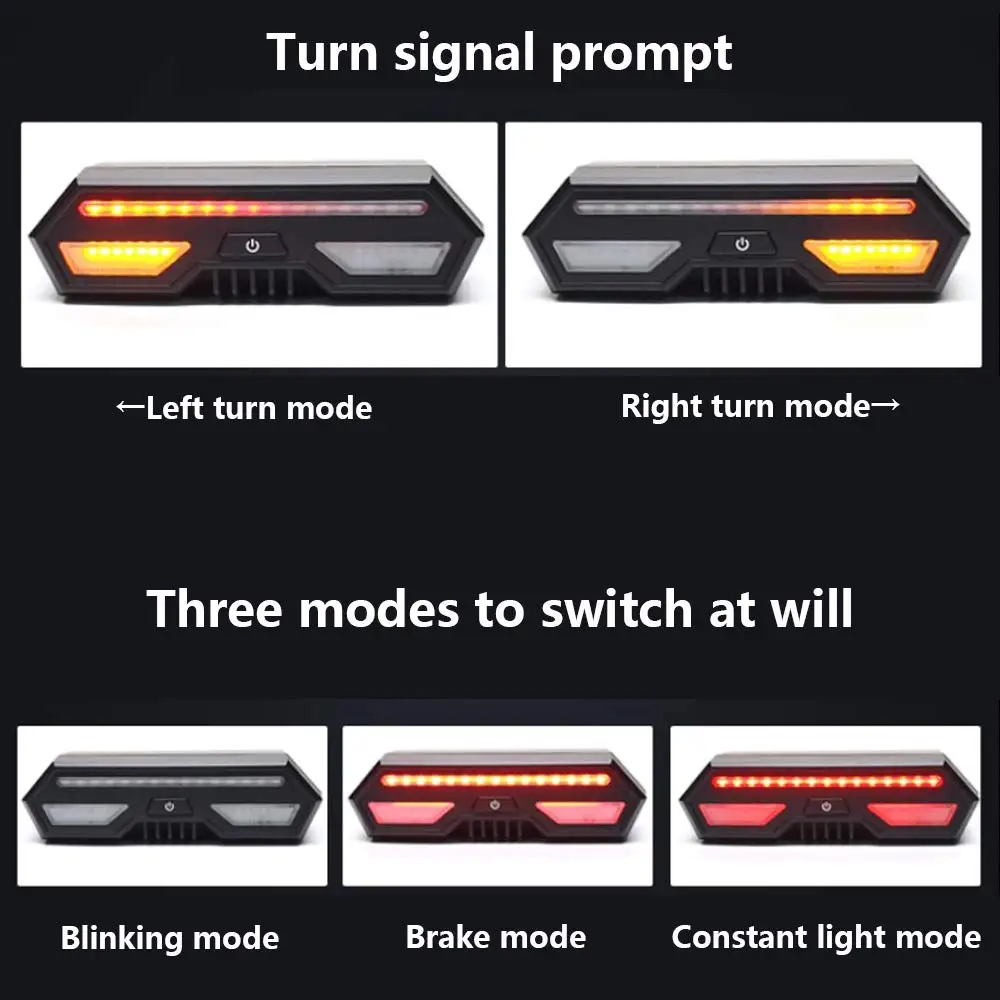 Turn signal prompt

←Left turn mode

Right turn mode→

Three modes to switch at will

Blinking mode

Brake mode

Constant light mode