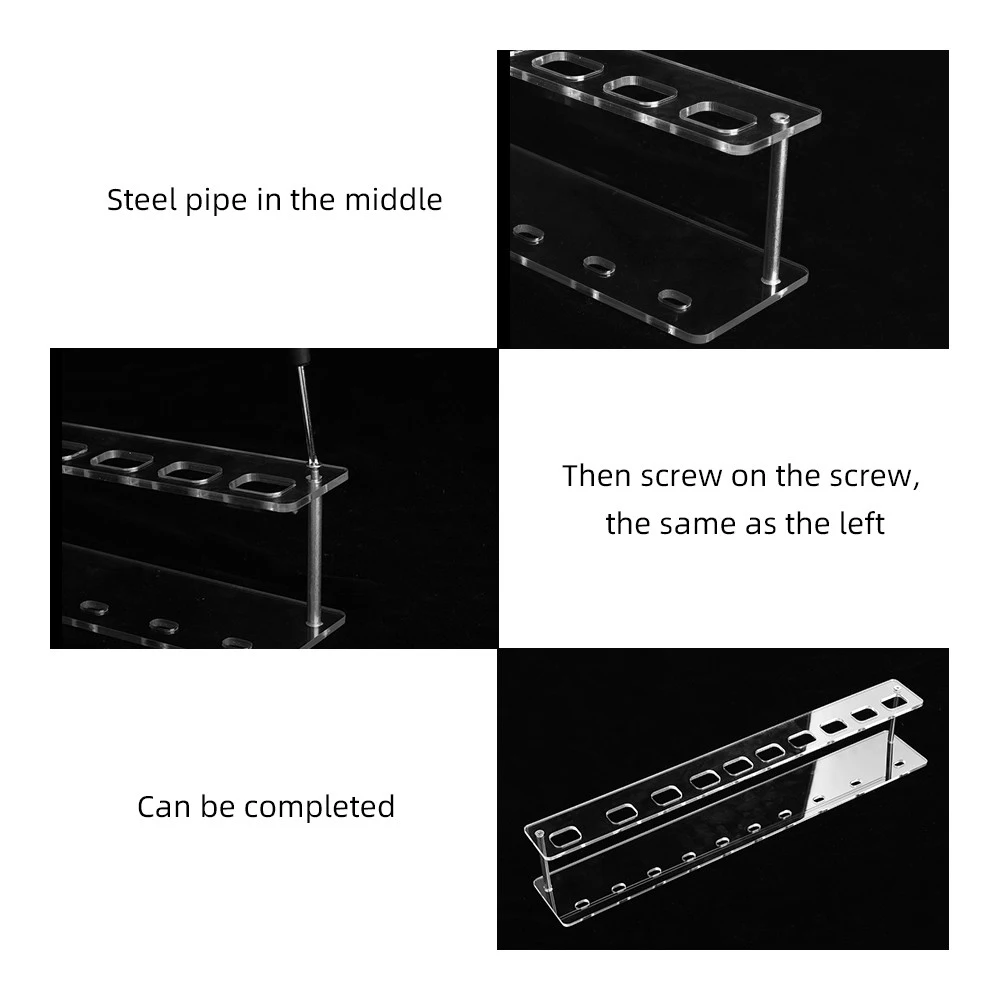 Steel pipe in the middle

Then screw on the screw, the same as the left

Can be completed