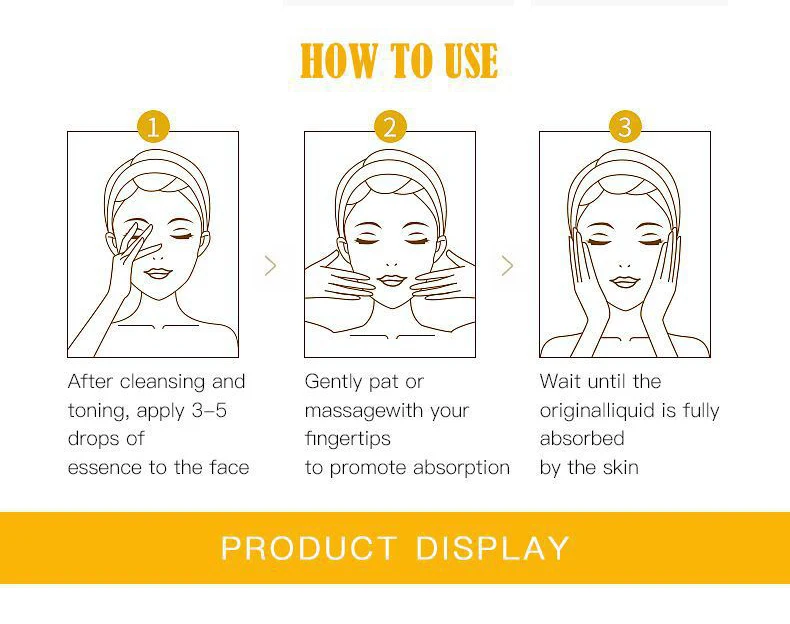 HOW TO USE

1

After cleansing and toning, apply 3–5 drops of
essence to the face

2

Gently pat or massagewith your fingertips
to promote absorption

3

Wait until the originalliquid is fully absorbed
by the skin

PRODUCT DISPLAY