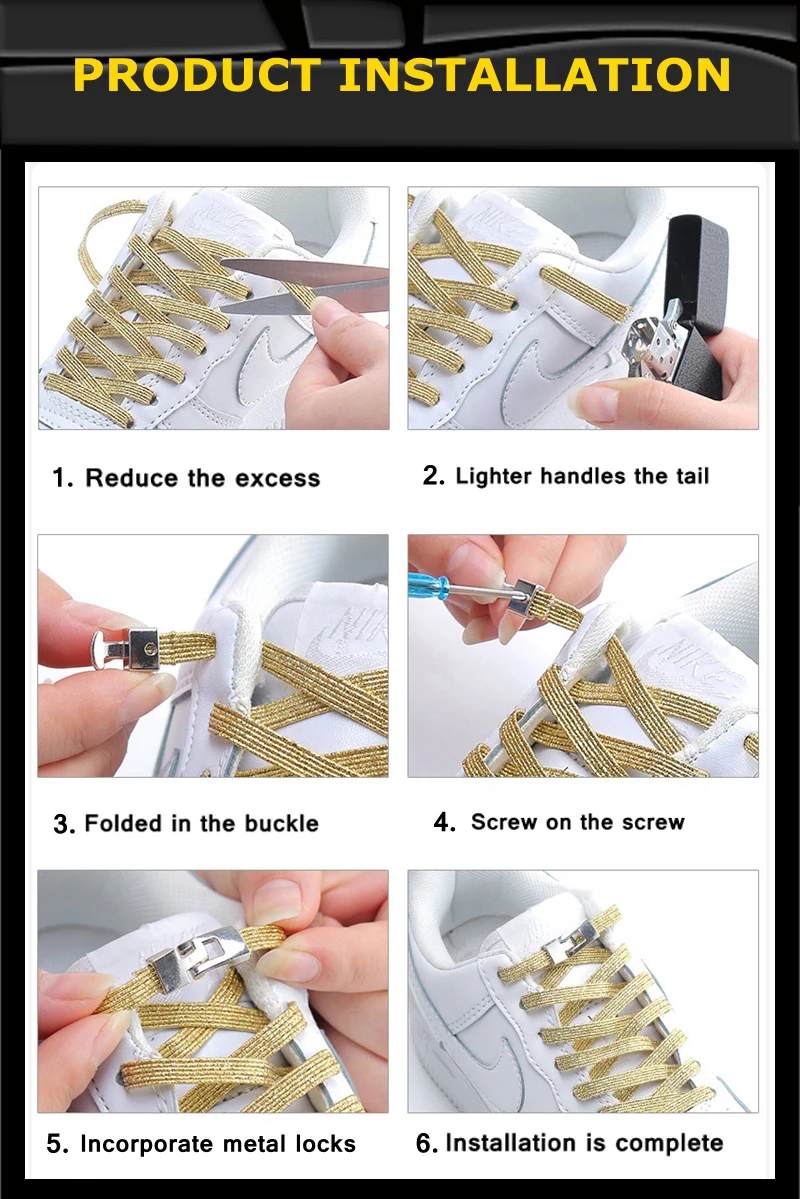 PRODUCT INSTALLATION

1. Reduce the excess

2. Lighter handles the tail

3. Folded in the buckle

4. Screw on the screw

5. Incorporate metal locks

6. Installation is complete