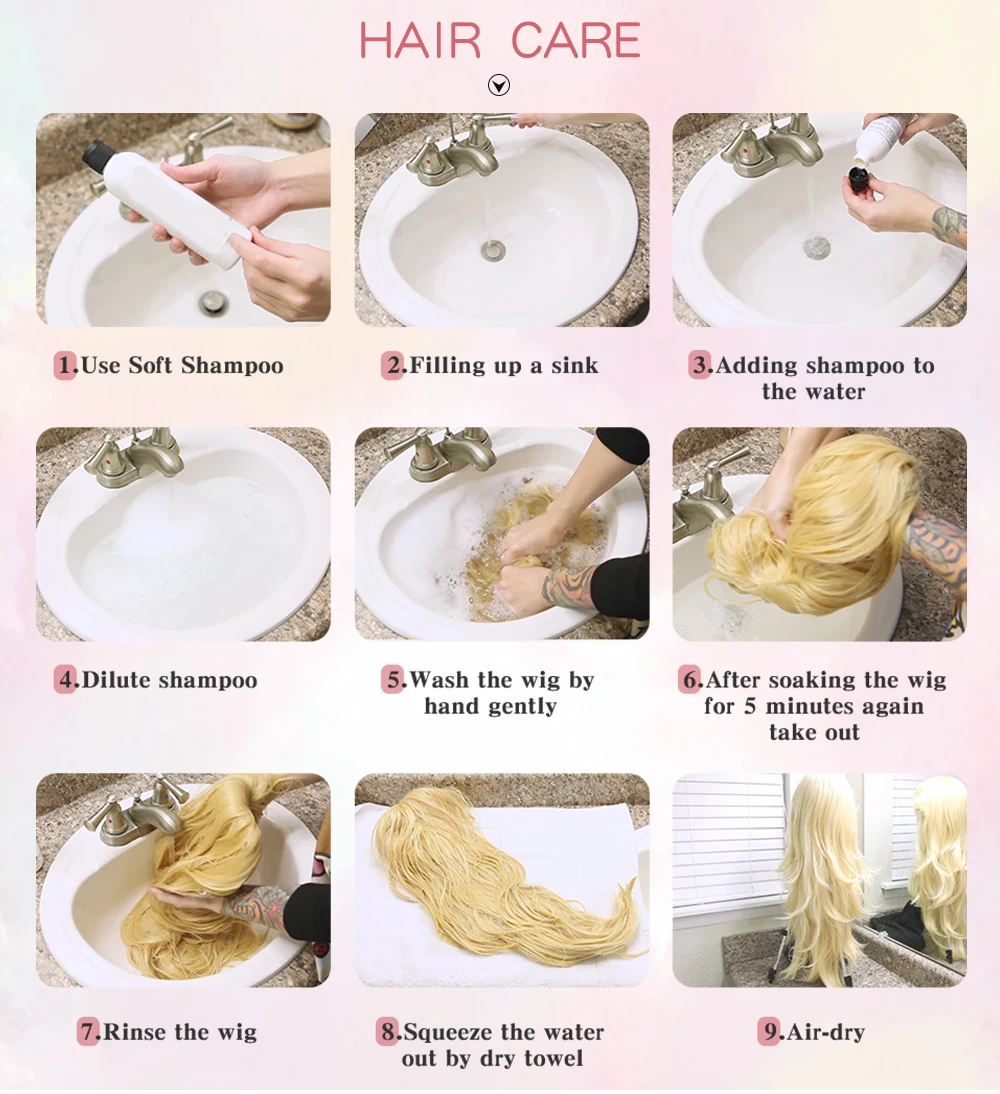 HAIR CARE

1.Use Soft Shampoo

2.Filling up a sink

3.Adding shampoo to the water

4.Dilute shampoo

5.Wash the wig by hand gently

6.After soaking the wig for 5 minutes again take out

7.Rinse the wig

8.Squeeze the water out by dry towel

9.Air-dry