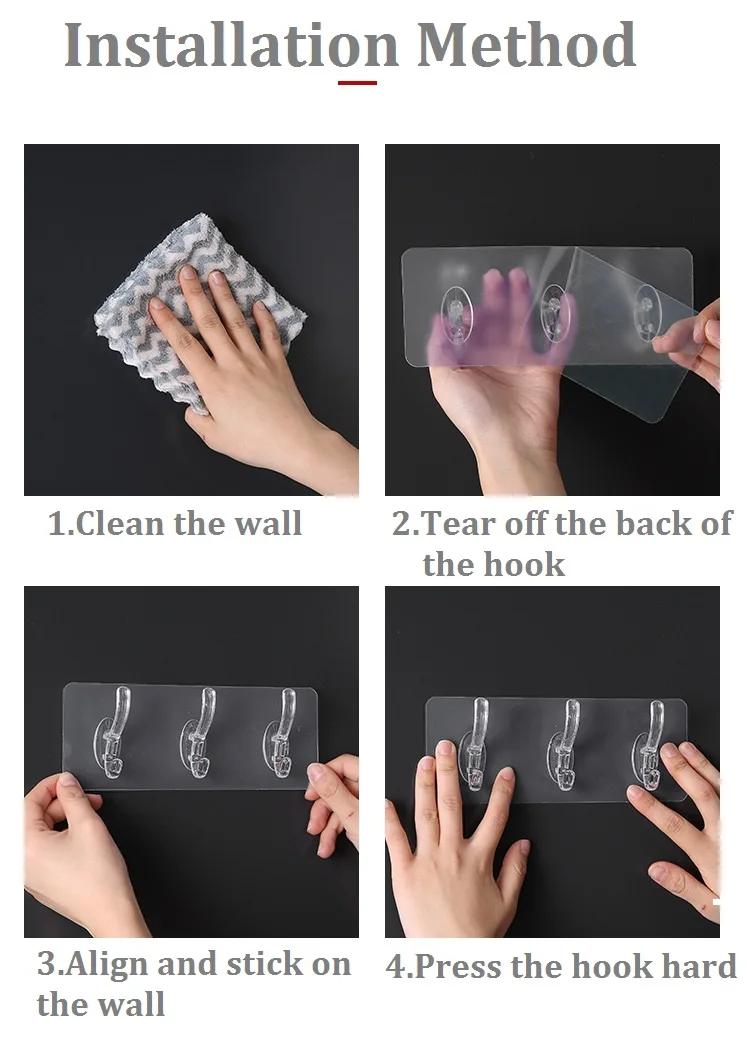 Installation Method

1.Clean the wall

2.Tear off the back of the hook

3.Align and stick on the wall

4.Press the hook hard