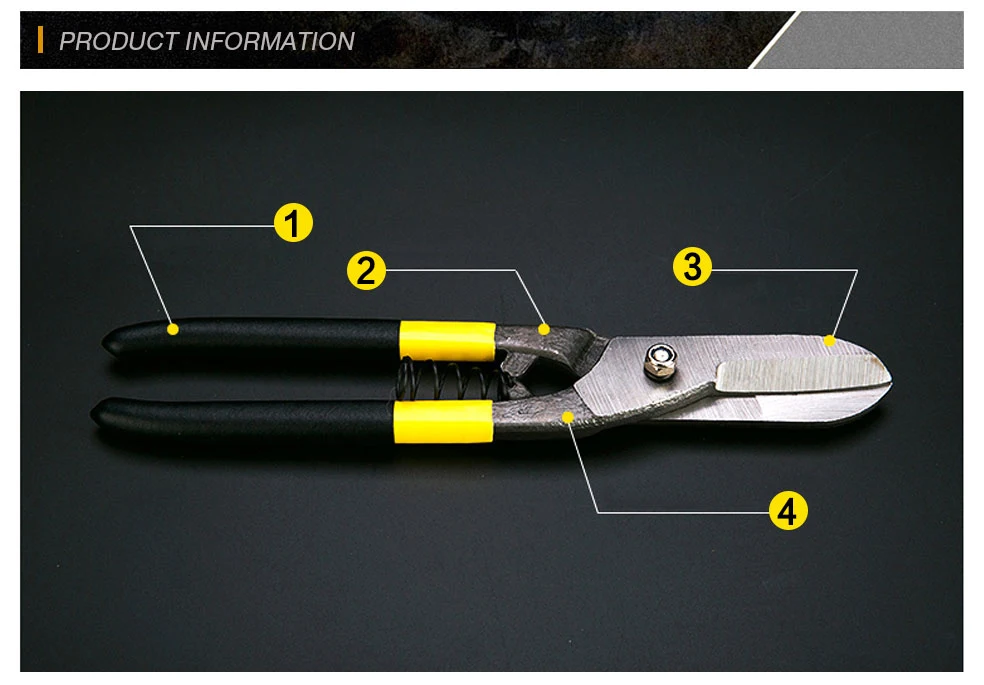 PRODUCT INFORMATION

1

2

3

4