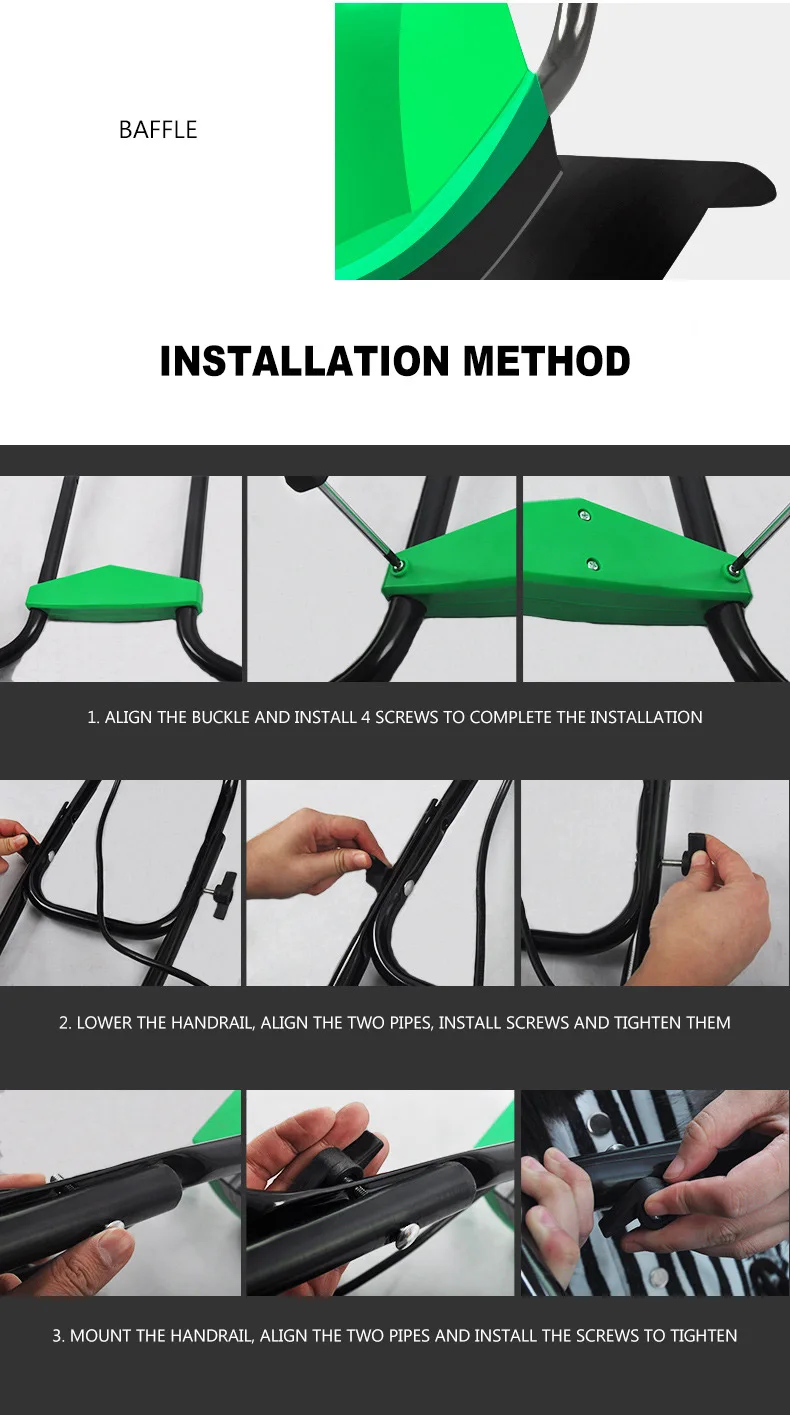 BAFFLE

INSTALLATION METHOD

1. ALIGN THE BUCKLE AND INSTALL 4 SCREWS TO COMPLETE THE INSTALLATION

2. LOWER THE HANDRAIL, ALIGN THE TWO PIPES, INSTALL SCREWS AND TIGHTEN THEM

3. MOUNT THE HANDRAIL, ALIGN THE TWO PIPES AND INSTALL THE SCREWS TO TIGHTEN