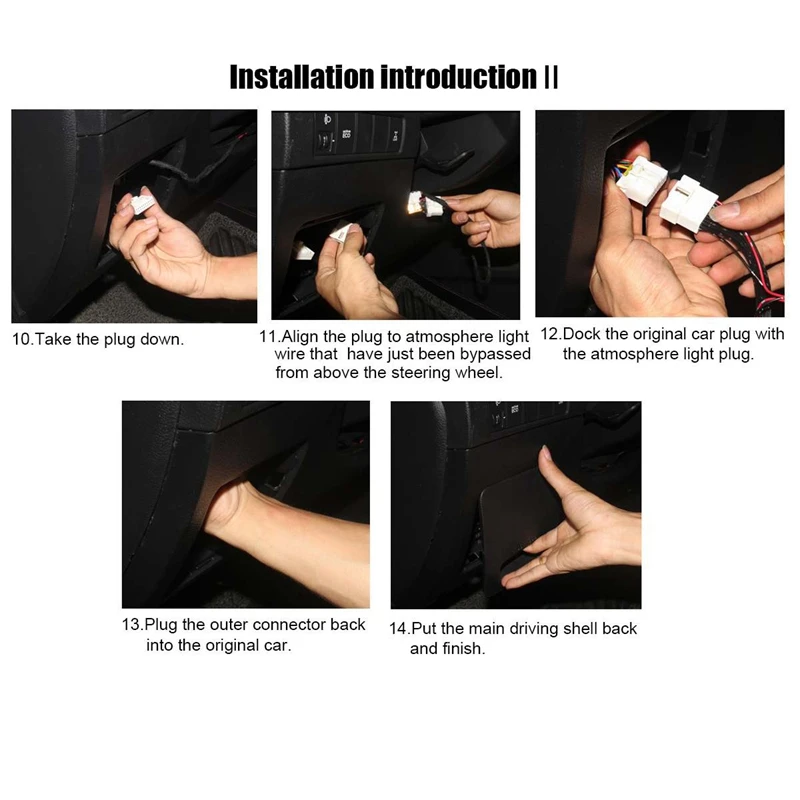 Installation introduction II

10.Take the plug down.

11.Align the plug to atmosphere light wire that have just been bypassed from above the steering wheel.

12.Dock the original car plug with the atmosphere light plug.

13.Plug the outer connector back into the original car.

14.Put the main driving shell back and finish.