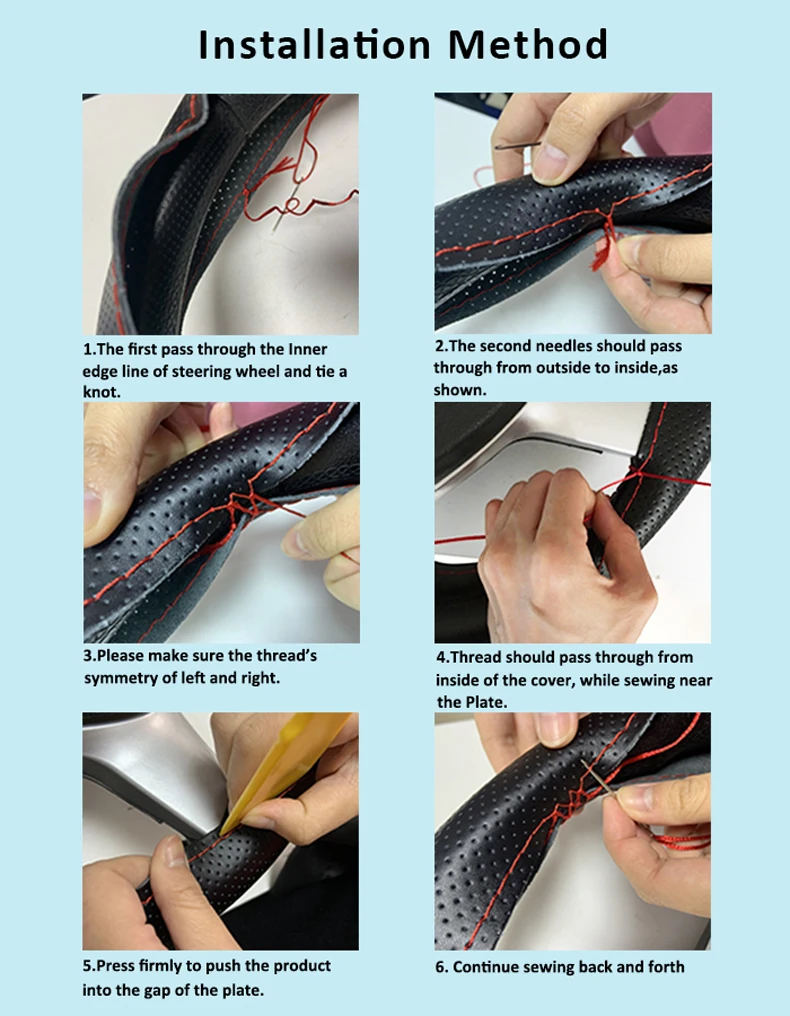 Installation Method

1.The first pass through the Inner edge line of steering wheel and tie a knot.

2.The second needles should pass through from outside to inside,as shown.

3.Please make sure the thread's symmetry of left and right.

4.Thread should pass through from inside of the cover, while sewing near the Plate.

5.Press firmly to push the product into the gap of the plate.

6. Continue sewing back and forth