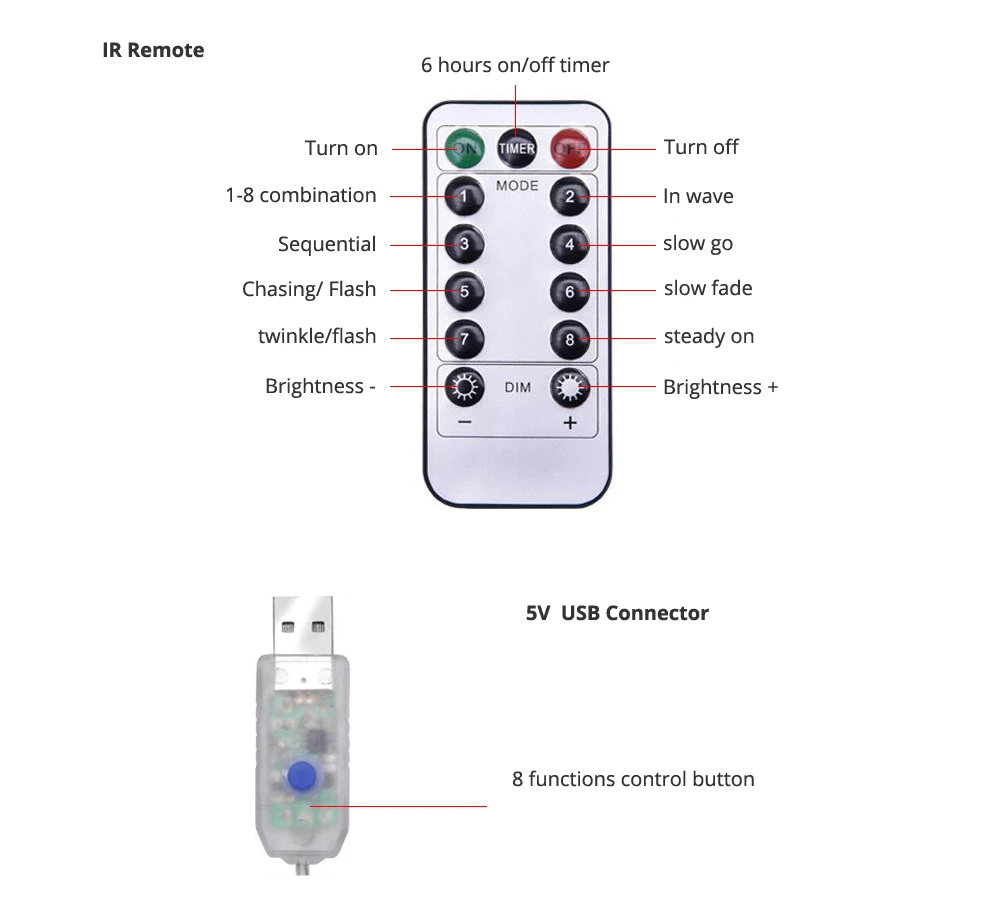 IR Remote

6 hours on/off timer

Turn on
ON
TIMER
OFF
Turn off

MODE
1-8 combination
1
2
In wave

Sequential
3
4
slow go

Chasing/ Flash
5
6
slow fade

twinkle/flash
7
8
steady on

Brightness -
DIM
Brightness +
−
+

5V USB Connector

8 functions control button