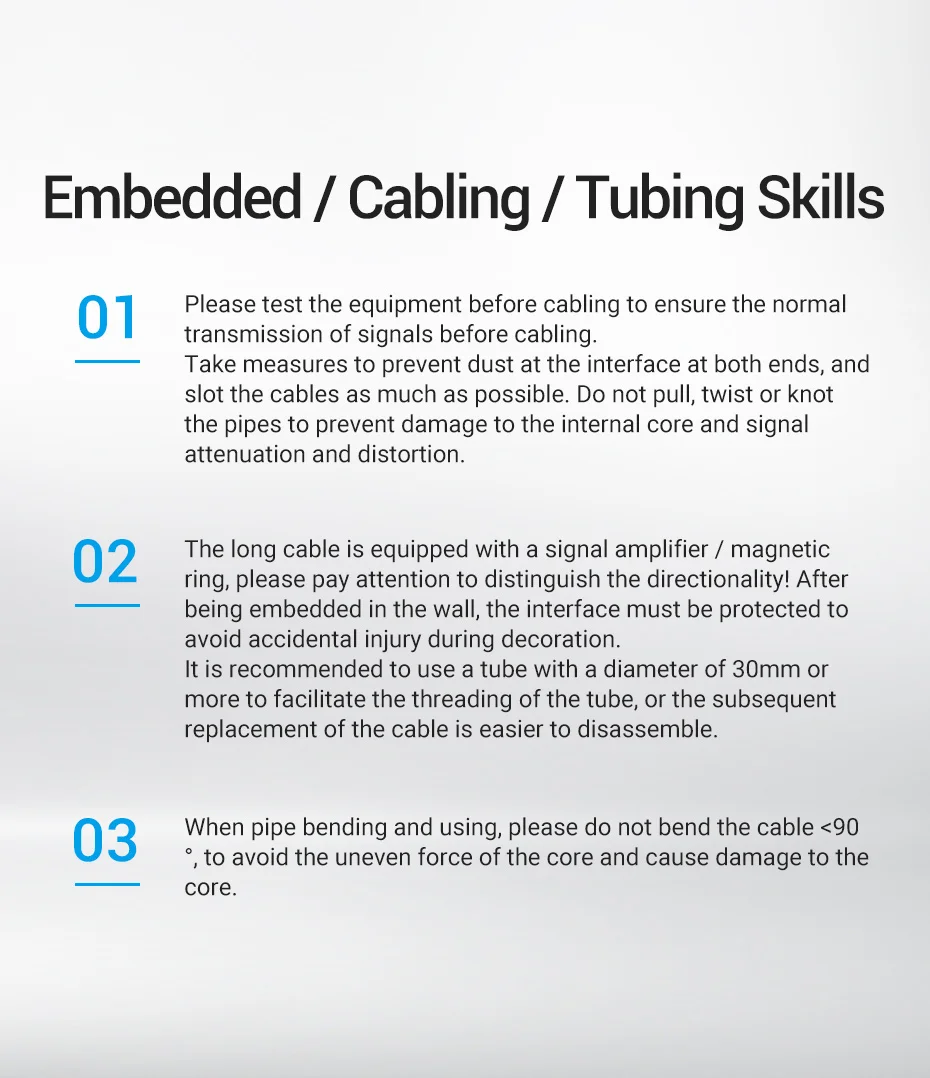 Embedded / Cabling / Tubing Skills

01

Please test the equipment before cabling to ensure the normal transmission of signals before cabling.
Take measures to prevent dust at the interface at both ends, and slot the cables as much as possible. Do not pull, twist or knot the pipes to prevent damage to the internal core and signal attenuation and distortion.

02

The long cable is equipped with a signal amplifier / magnetic ring, please pay attention to distinguish the directionality! After being embedded in the wall, the interface must be protected to avoid accidental injury during decoration.
It is recommended to use a tube with a diameter of 30mm or more to facilitate the threading of the tube, or the subsequent replacement of the cable is easier to disassemble.

03

When pipe bending and using, please do not bend the cable <90 °, to avoid the uneven force of the core and cause damage to the core.