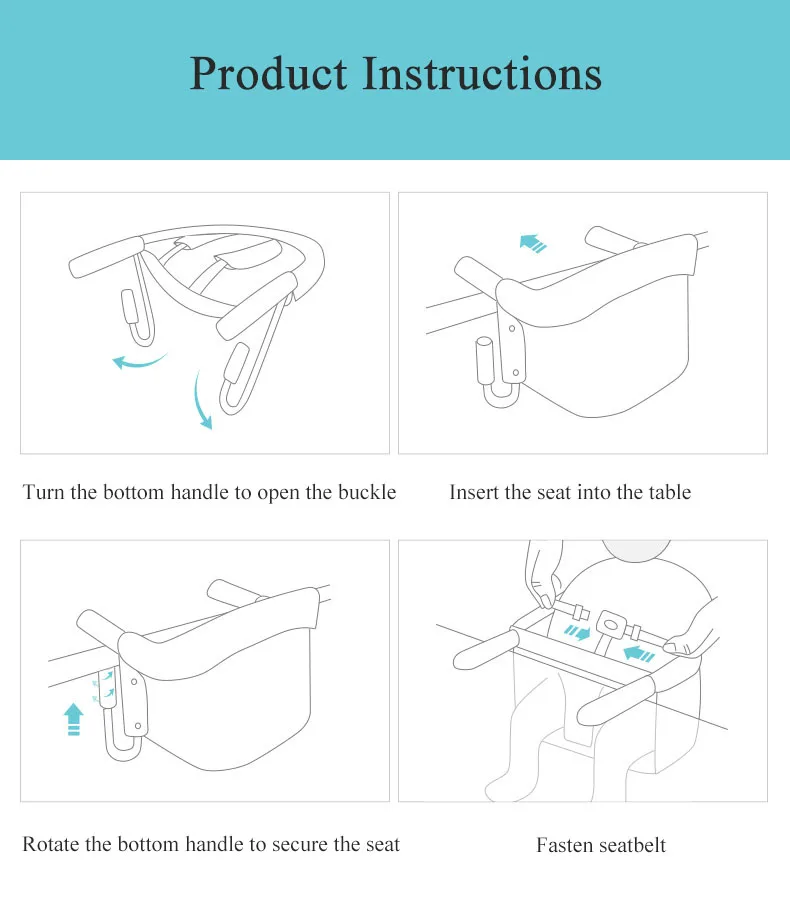 Product Instructions

Turn the bottom handle to open the buckle

Insert the seat into the table

Rotate the bottom handle to secure the seat

Fasten seatbelt