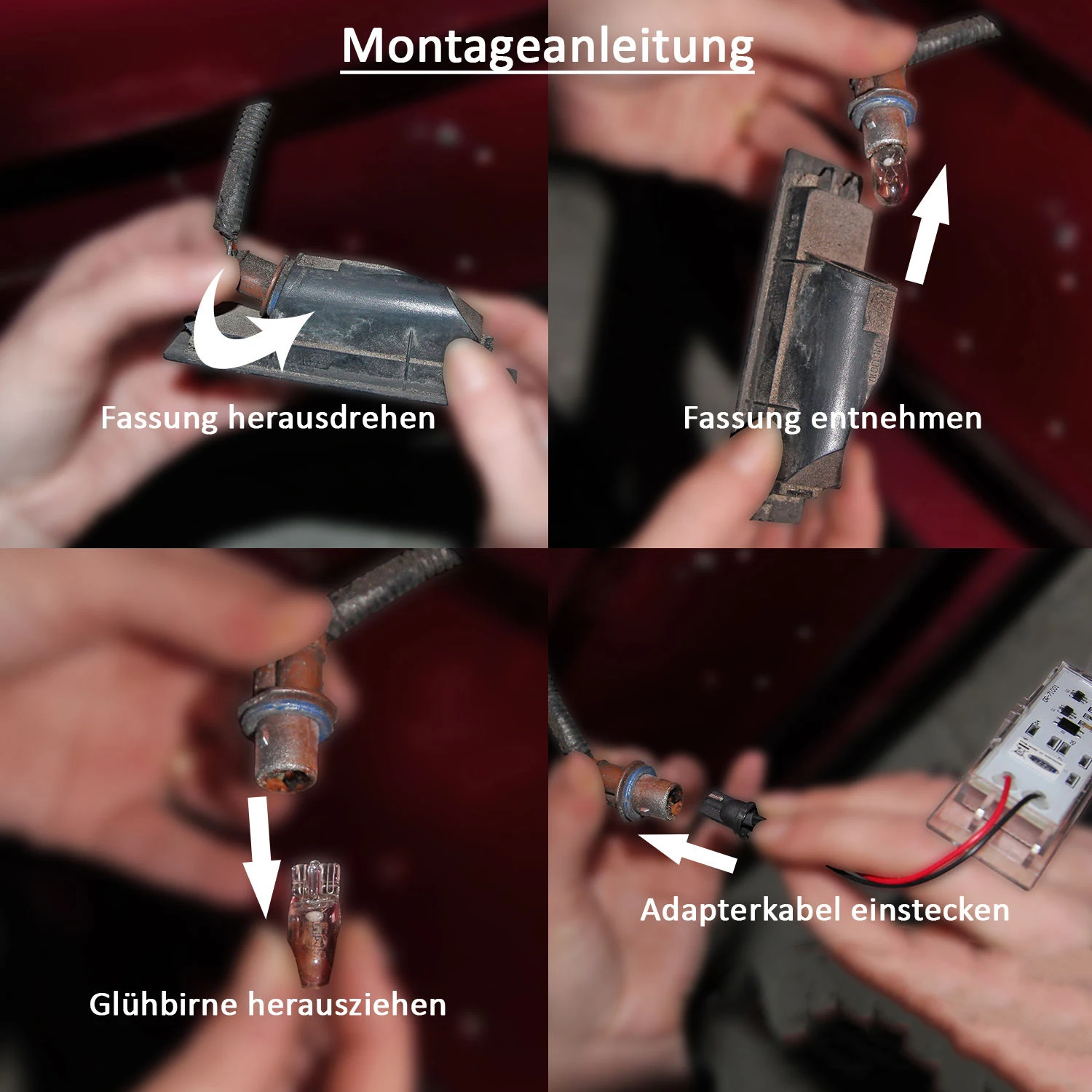 Montageanleitung

Fassung herausdrehen

Fassung entnehmen

Glühbirne herausziehen

Adapterkabel einstecken