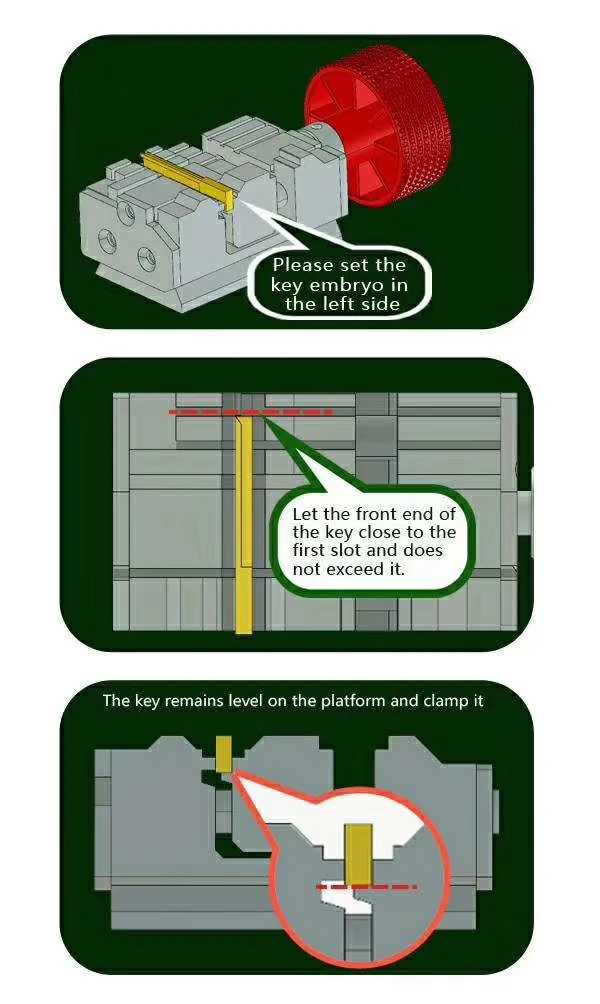 Please set the key embryo in the left side

Let the front end of the key close to the first slot and does not exceed it.

The key remains level on the platform and clamp it