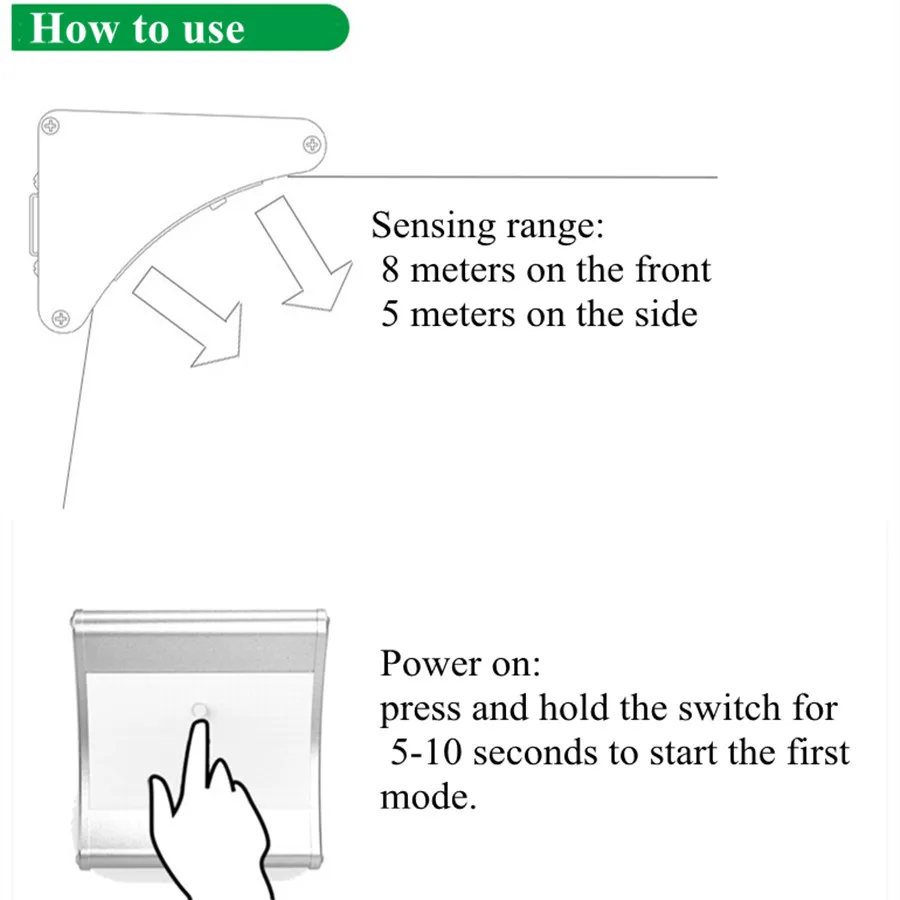 How to use

Sensing range:
8 meters on the front
5 meters on the side

Power on:
press and hold the switch for 5-10 seconds to start the first mode.