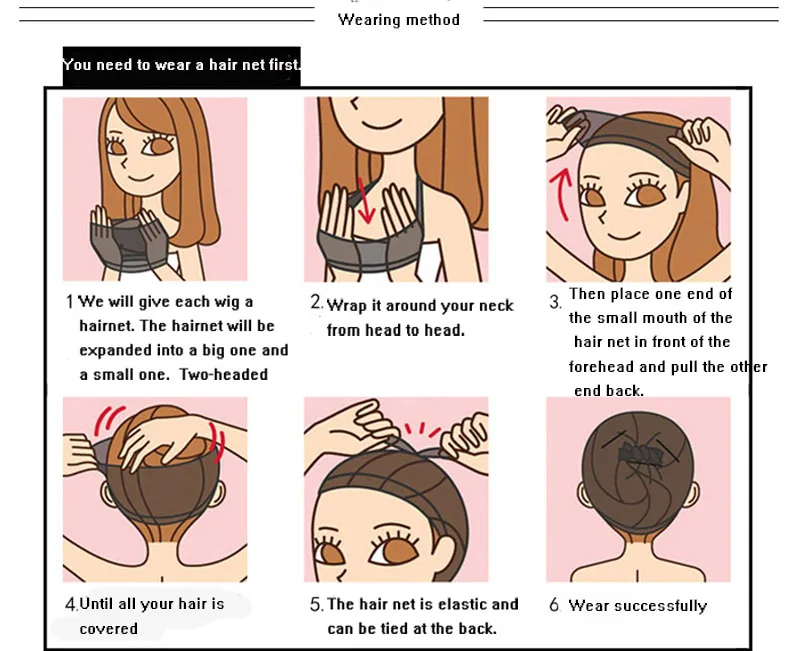 Wearing method

You need to wear a hair net first.

1 We will give each wig a hairnet. The hairnet will be expanded into a big one and a small one. Two-headed

2. Wrap it around your neck from head to head.

3. Then place one end of the small mouth of the hair net in front of the forehead and pull the other end back.

4. Until all your hair is covered

5. The hair net is elastic and can be tied at the back.

6. Wear successfully