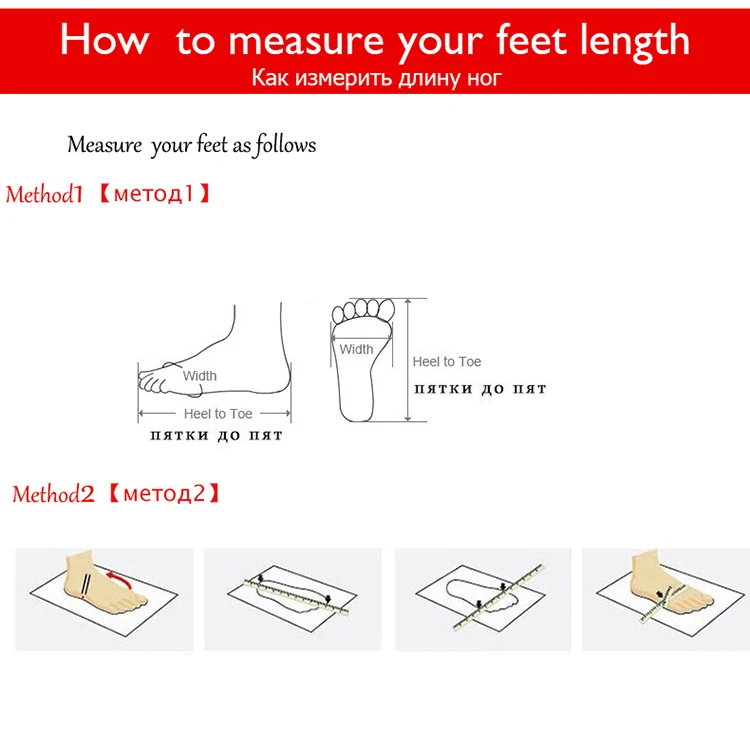 How to measure your feet length
Как измерить длину ног

Measure your feet as follows

Method1 【метод1】

Width
Heel to Toe
пятки до пят

Width
Heel to Toe
пятки до пят

Method2 【метод2】