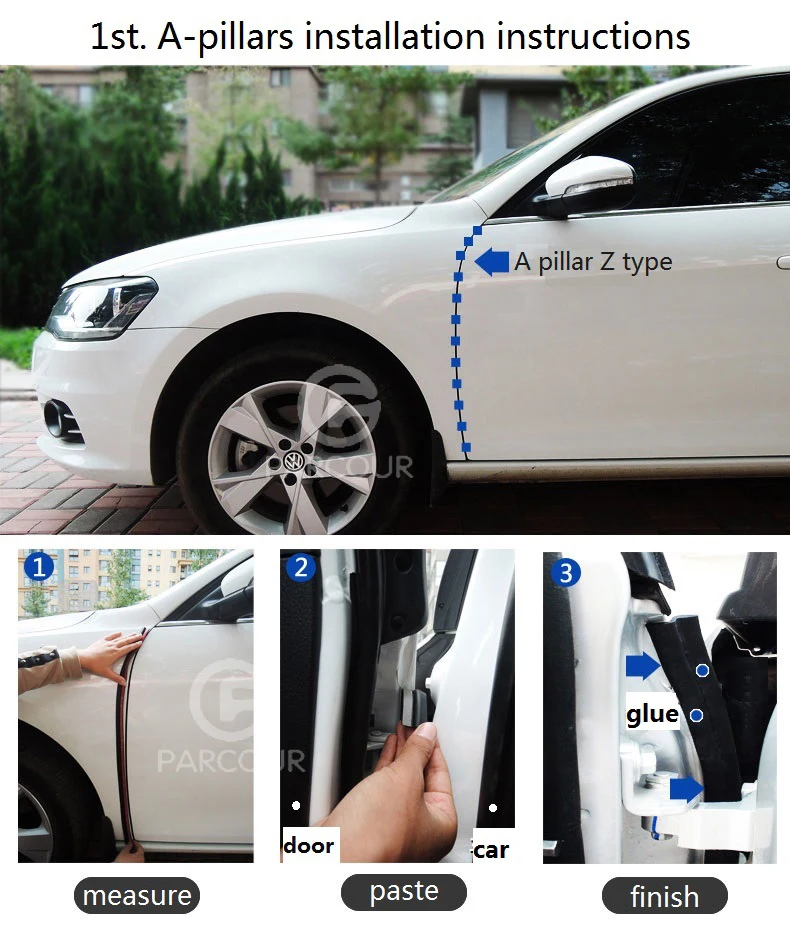 1st. A-pillars installation instructions

A pillar Z type

PARCOUR

1

PARCOUR

2

door

car

3

glue

measure

paste

finish